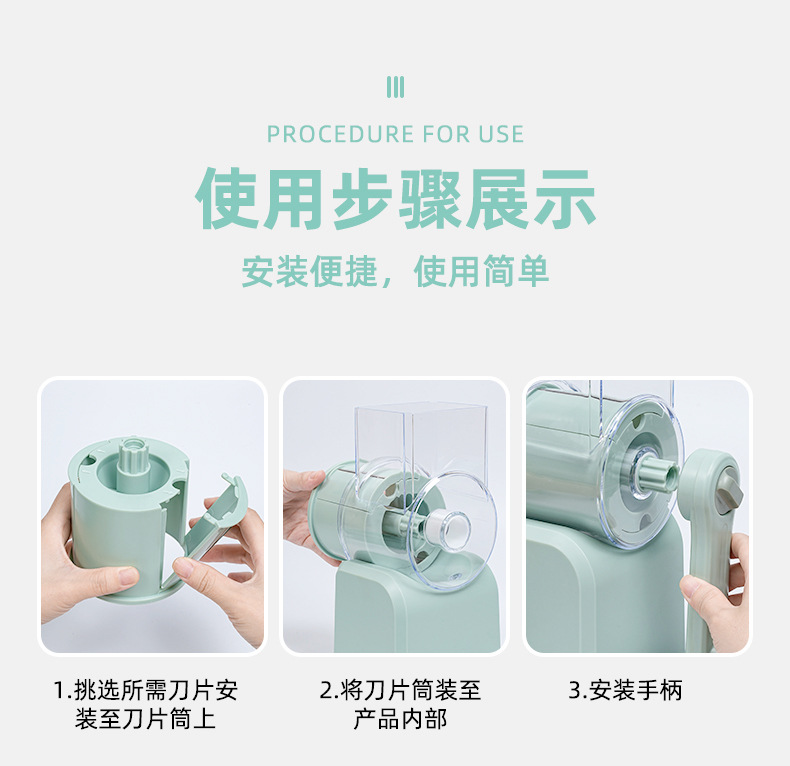 PROCEDURE FOR USE

使用步骤展示

安装便捷，使用简单

1.挑选所需刀片安装至刀片筒上

2.将刀片筒装至产品内部

3.安装手柄