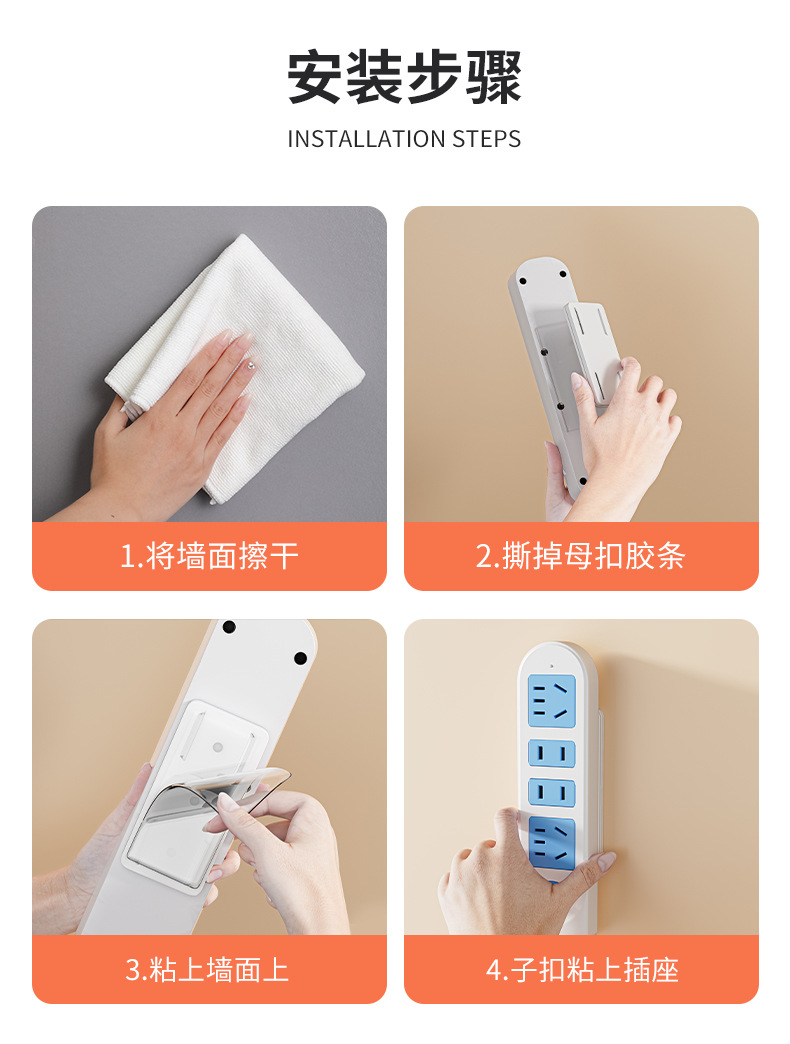 安装步骤

INSTALLATION STEPS

1.将墙面擦干

2.撕掉母扣胶条

3.粘上墙面上

4.子扣粘上插座