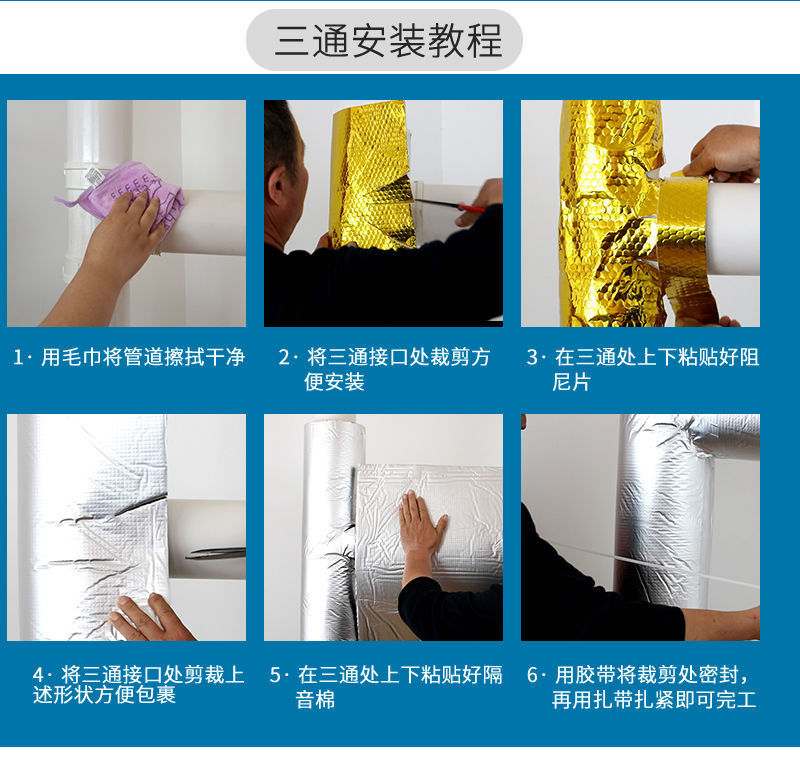 三通安装教程

1· 用毛巾将管道擦拭干净

2· 将三通接口处裁剪方便安装

3· 在三通处上下粘贴好阻尼片

4· 将三通接口处剪裁上述形状方便包裹

5· 在三通处上下粘贴好隔音棉

6· 用胶带将裁剪处密封，再用扎带扎紧即可完工