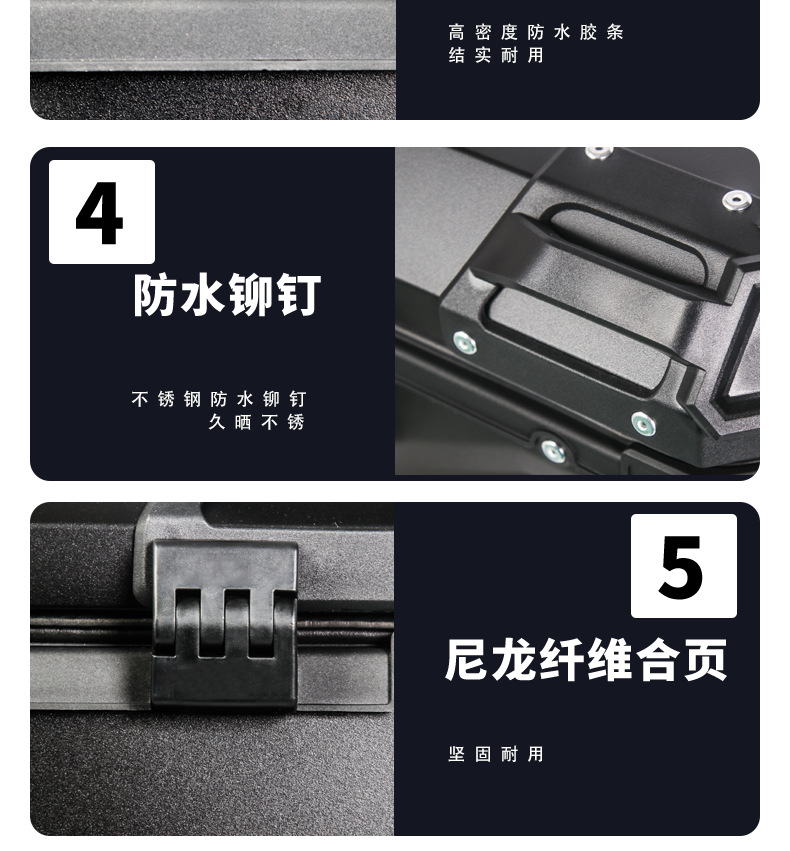 高密度防水胶条
结实耐用

4

防水铆钉

不锈钢防水铆钉
久晒不锈

5

尼龙纤维合页

坚固耐用