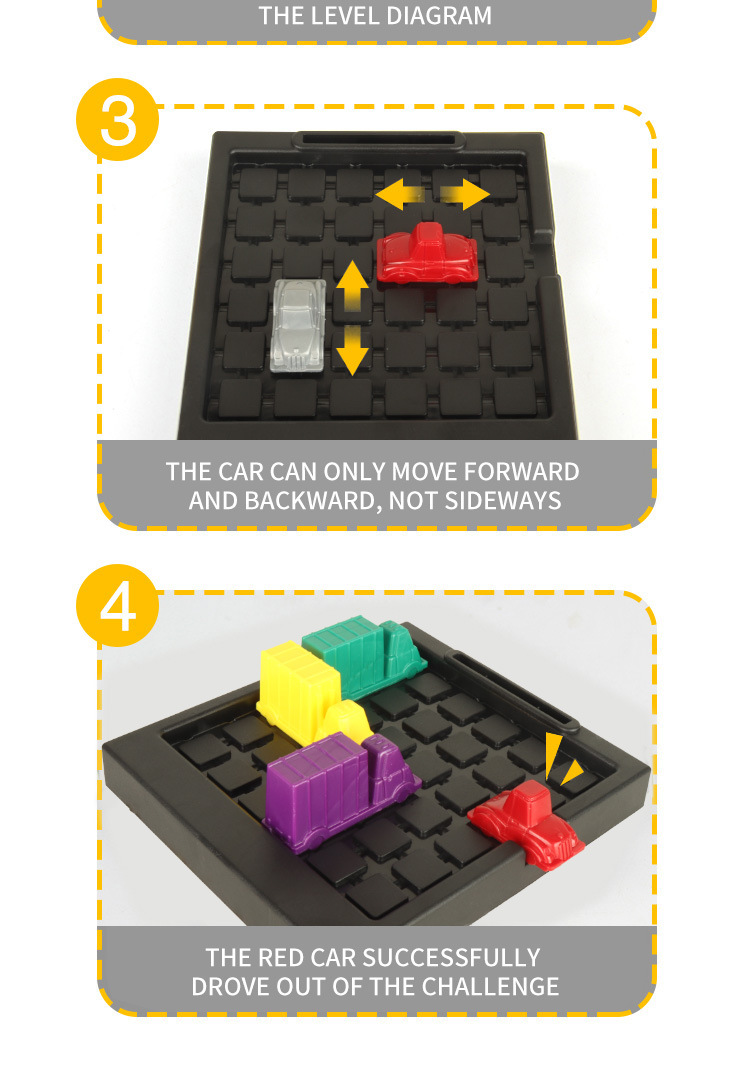 THE LEVEL DIAGRAM

3

THE CAR CAN ONLY MOVE FORWARD AND BACKWARD, NOT SIDEWAYS

4

THE RED CAR SUCCESSFULLY DROVE OUT OF THE CHALLENGE