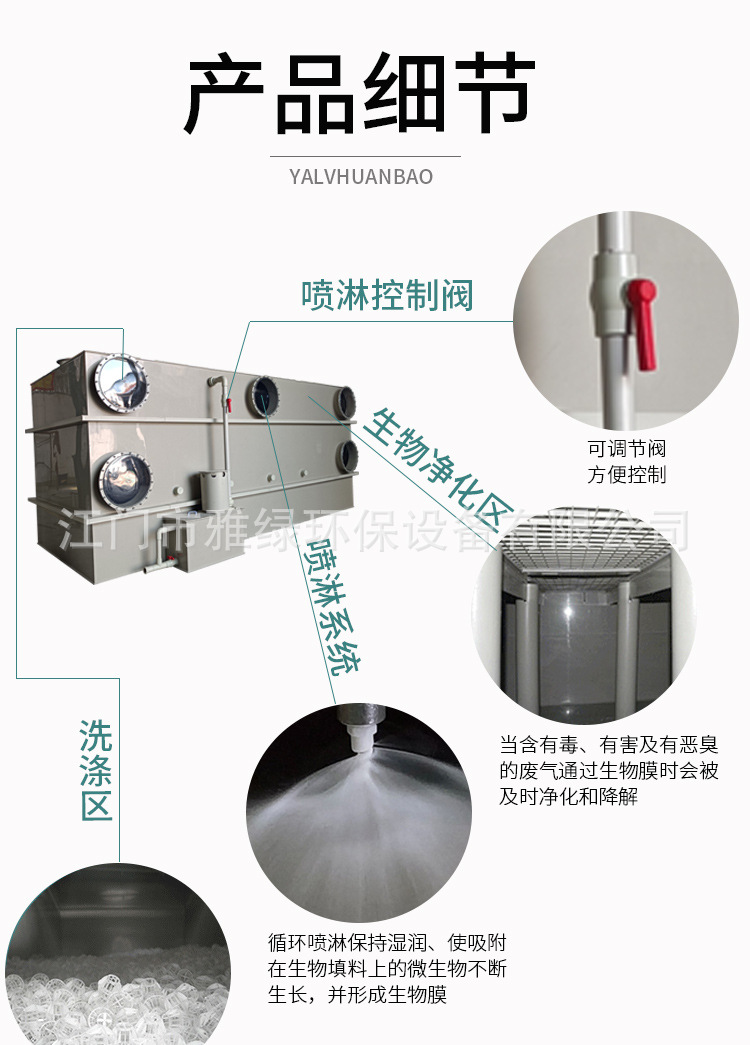 产品细节

YALVHUANBAO

喷淋控制阀

可调节阀
方便控制

生物净化区

江门市雅绿环保设备有限公司

喷淋系统

当含有毒、有害及有恶臭的废气通过生物膜时会被及时净化和降解

洗涤区

循环喷淋保持湿润、使吸附在生物填料上的微生物不断生长，并形成生物膜