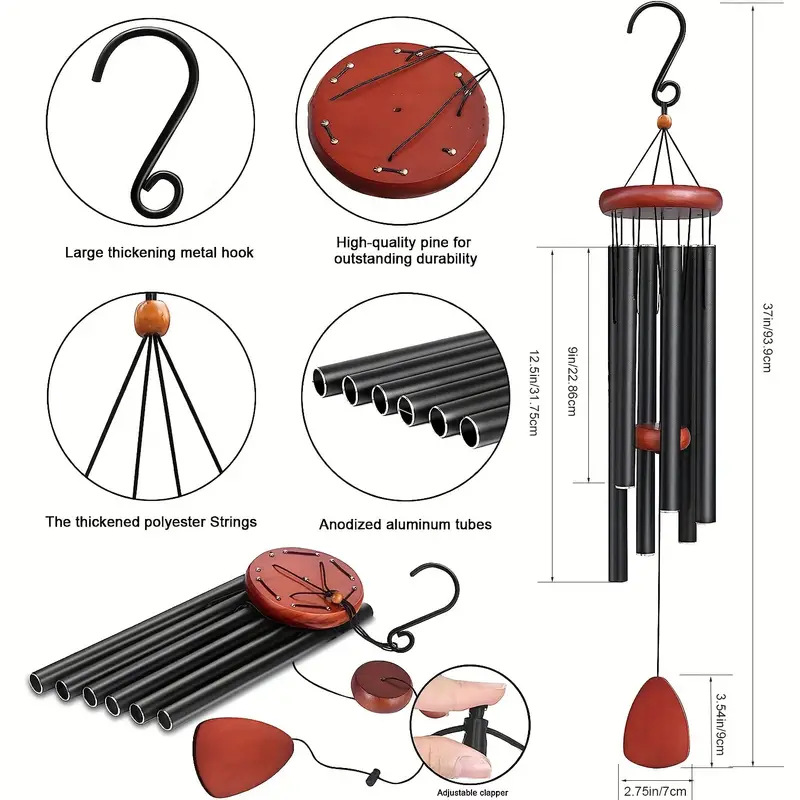 Large thickening metal hook

High-quality pine for outstanding durability

The thickened polyester Strings

Anodized aluminum tubes

Adjustable clapper

12.5in/31.75cm

9in/22.86cm

37in/93.9cm

3.54in/9cm

2.75in/7cm