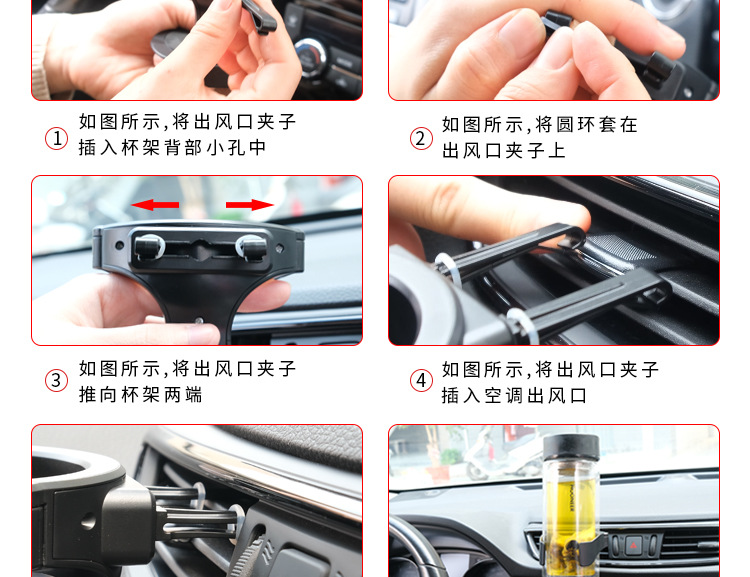 1 如图所示,将出风口夹子插入杯架背部小孔中

2 如图所示,将圆环套在出风口夹子上

3 如图所示,将出风口夹子推向杯架两端

4 如图所示,将出风口夹子插入空调出风口