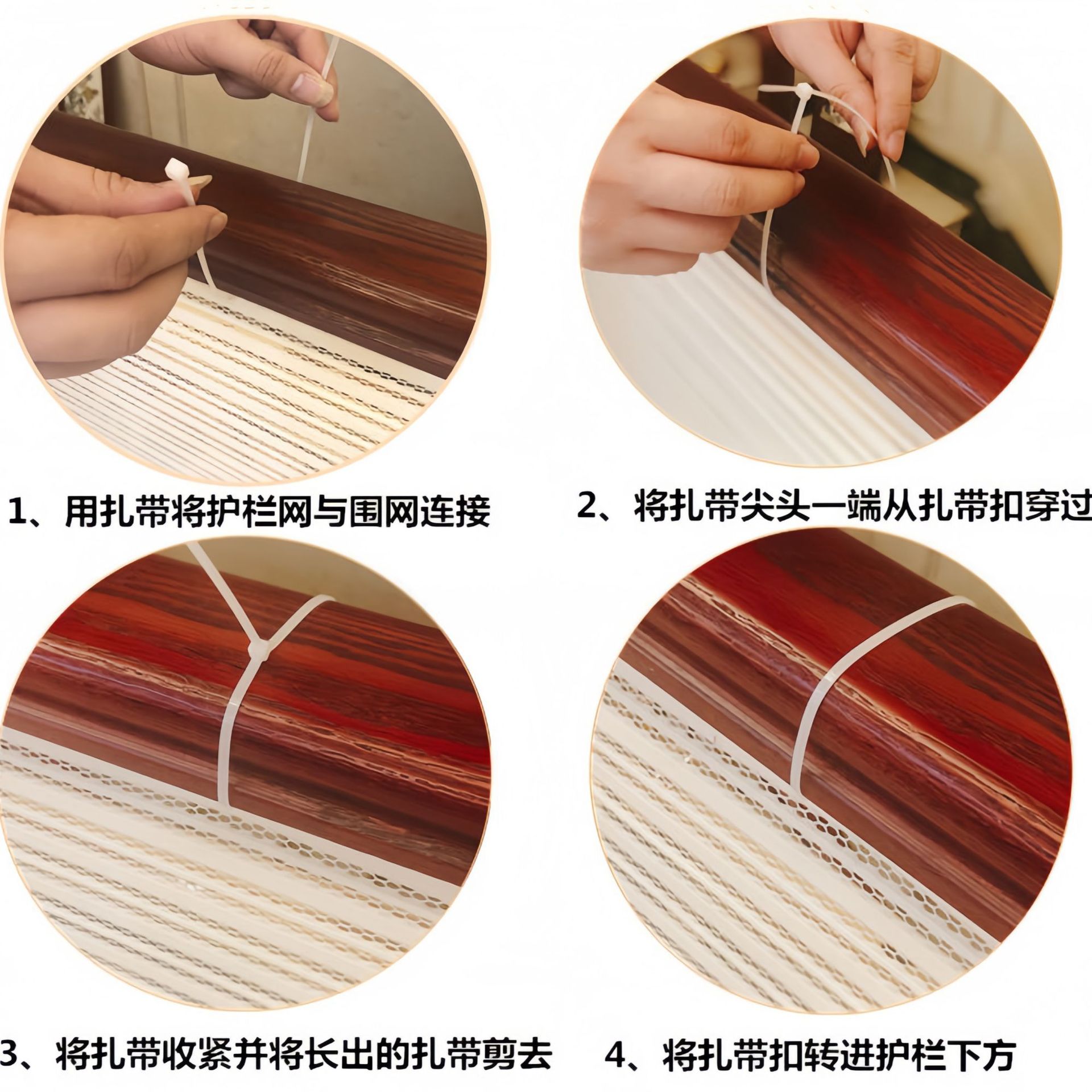 1、用扎带将护栏网与围网连接

2、将扎带尖头一端从扎带扣穿过

3、将扎带收紧并将长出的扎带剪去

4、将扎带扣转进护栏下方