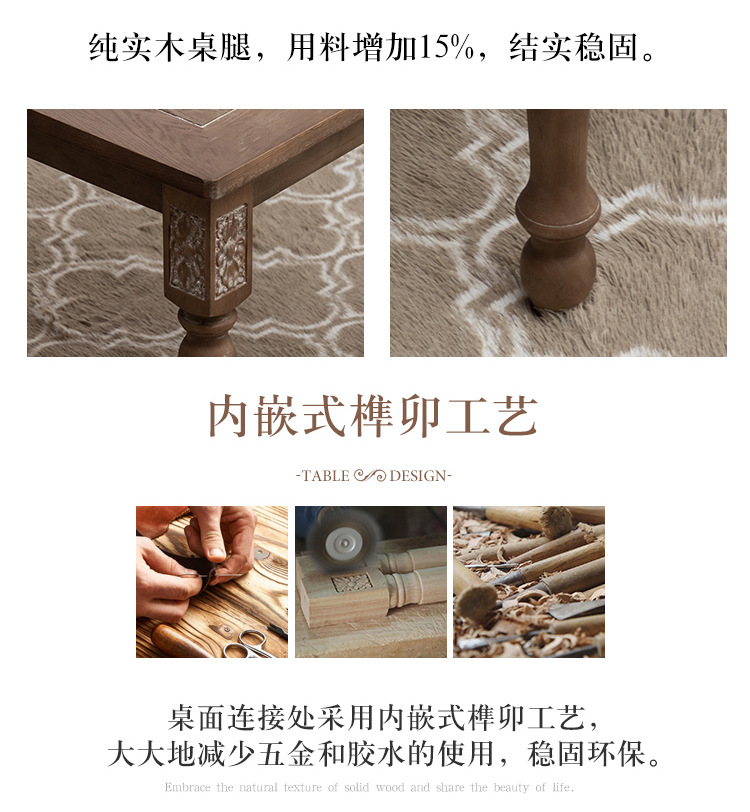 纯实木桌腿，用料增加15%，结实稳固。

内嵌式榫卯工艺

-TABLE DESIGN-

桌面连接处采用内嵌式榫卯工艺，
大大地减少五金和胶水的使用，稳固环保。

Embrace the natural texture of solid wood and share the beauty of life.