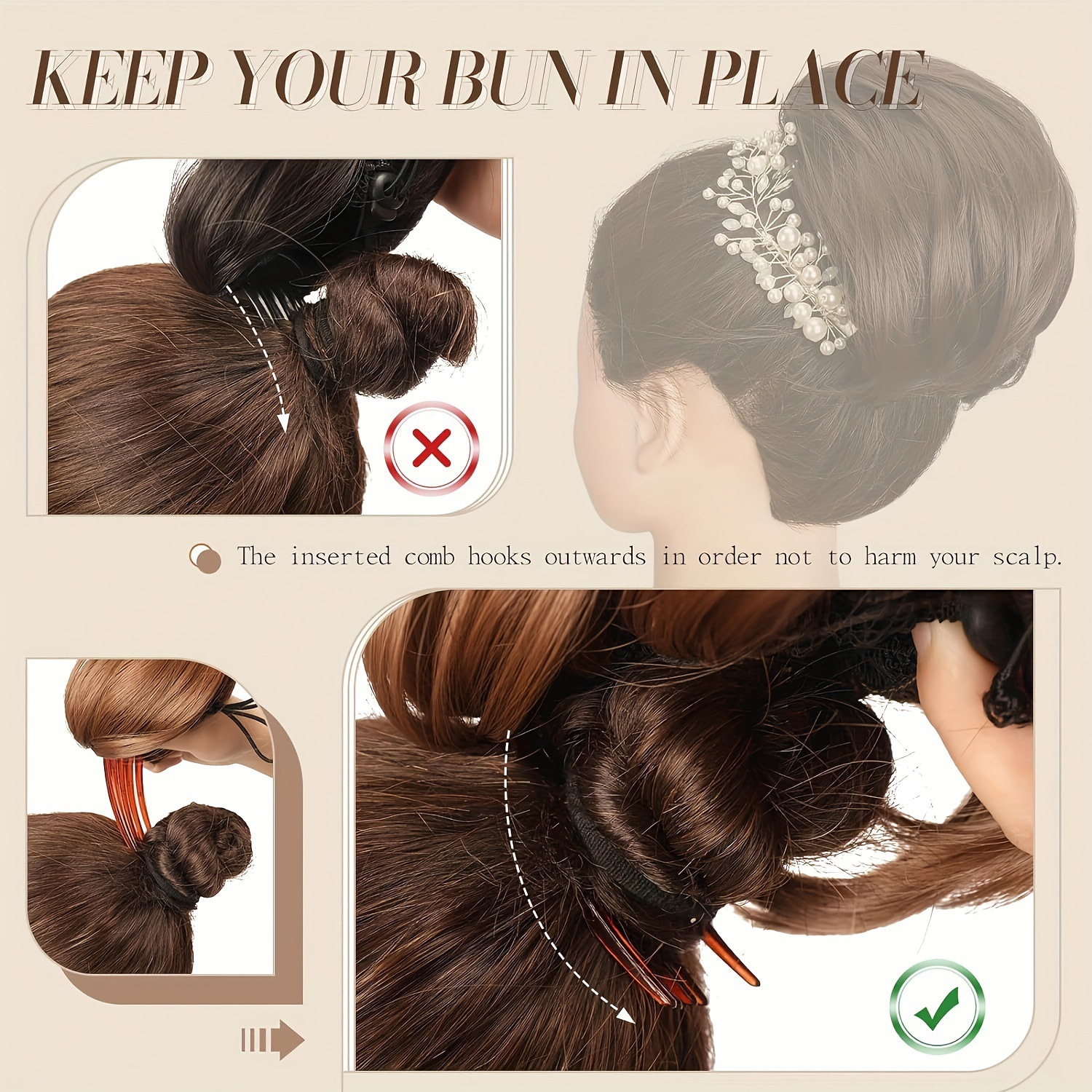 KEEP YOUR BUN IN PLACE

The inserted comb hooks outwards in order not to harm your scalp.