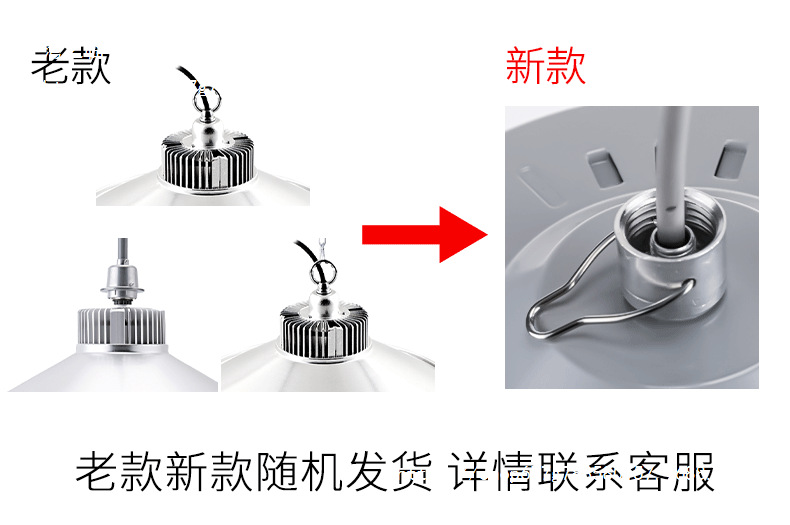 老款

新款

老款新款随机发货 详情联系客服