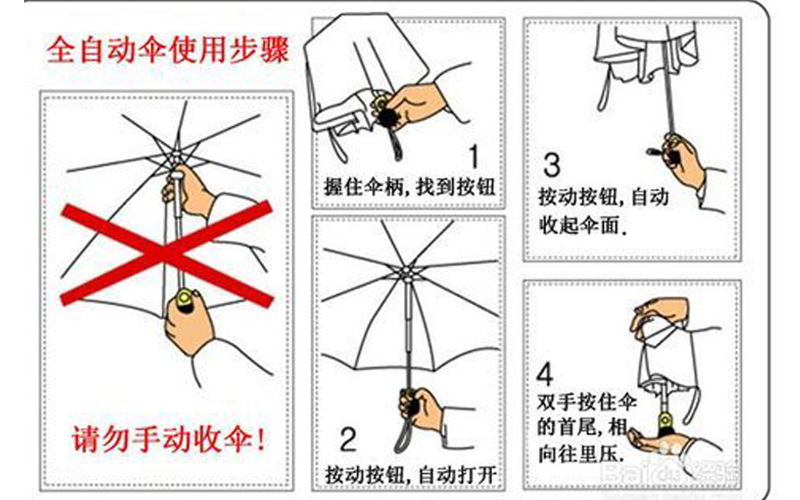 全自动伞使用步骤

请勿手动收伞!

1
握住伞柄，找到按钮

2
按动按钮，自动打开

3
按动按钮，自动收起伞面.

4
双手按住伞的首尾，相向往里压.

Baidu经验