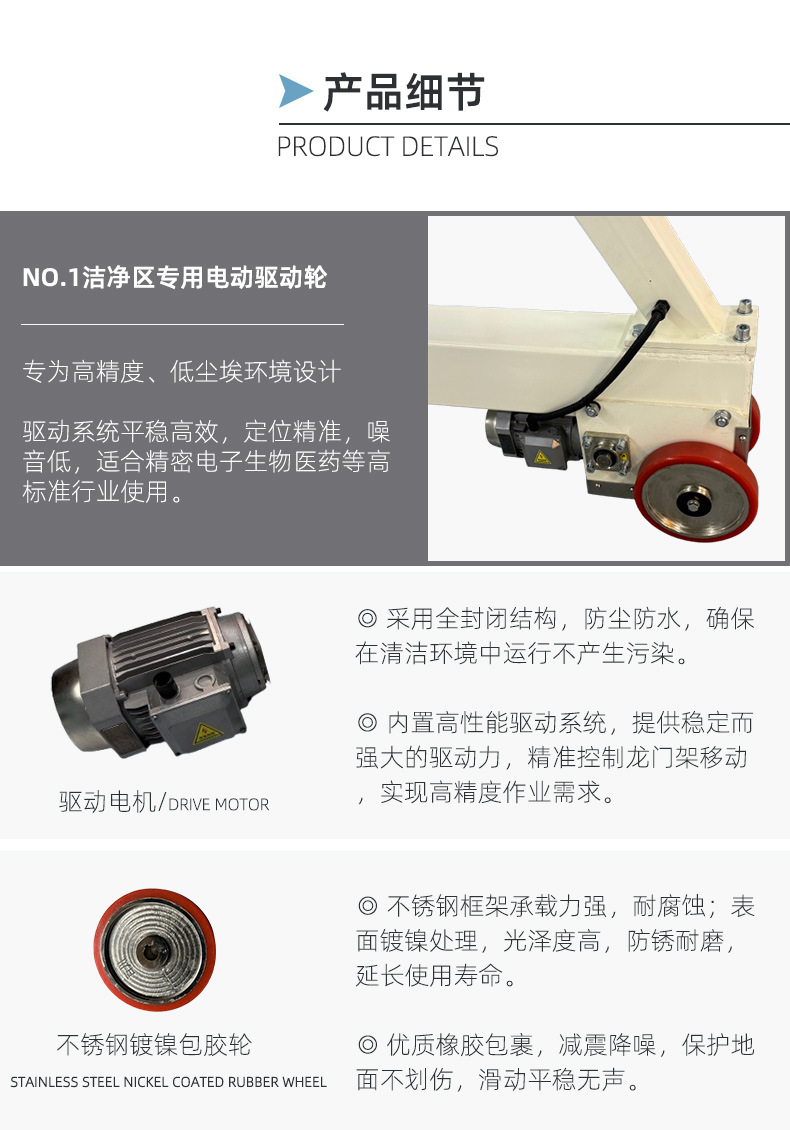 产品细节
PRODUCT DETAILS

NO.1洁净区专用电动驱动轮

专为高精度、低尘埃环境设计

驱动系统平稳高效，定位精准，噪音低，适合精密电子生物医药等高标准行业使用。

驱动电机/DRIVE MOTOR

◎ 采用全封闭结构，防尘防水，确保在清洁环境中运行不产生污染。

◎ 内置高性能驱动系统，提供稳定而强大的驱动力，精准控制龙门架移动，实现高精度作业需求。

不锈钢镀镍包胶轮
STAINLESS STEEL NICKEL COATED RUBBER WHEEL

◎ 不锈钢框架承载力强，耐腐蚀；表面镀镍处理，光泽度高，防锈耐磨，延长使用寿命。

◎ 优质橡胶包裹，减震降噪，保护地面不划伤，滑动平稳无声。