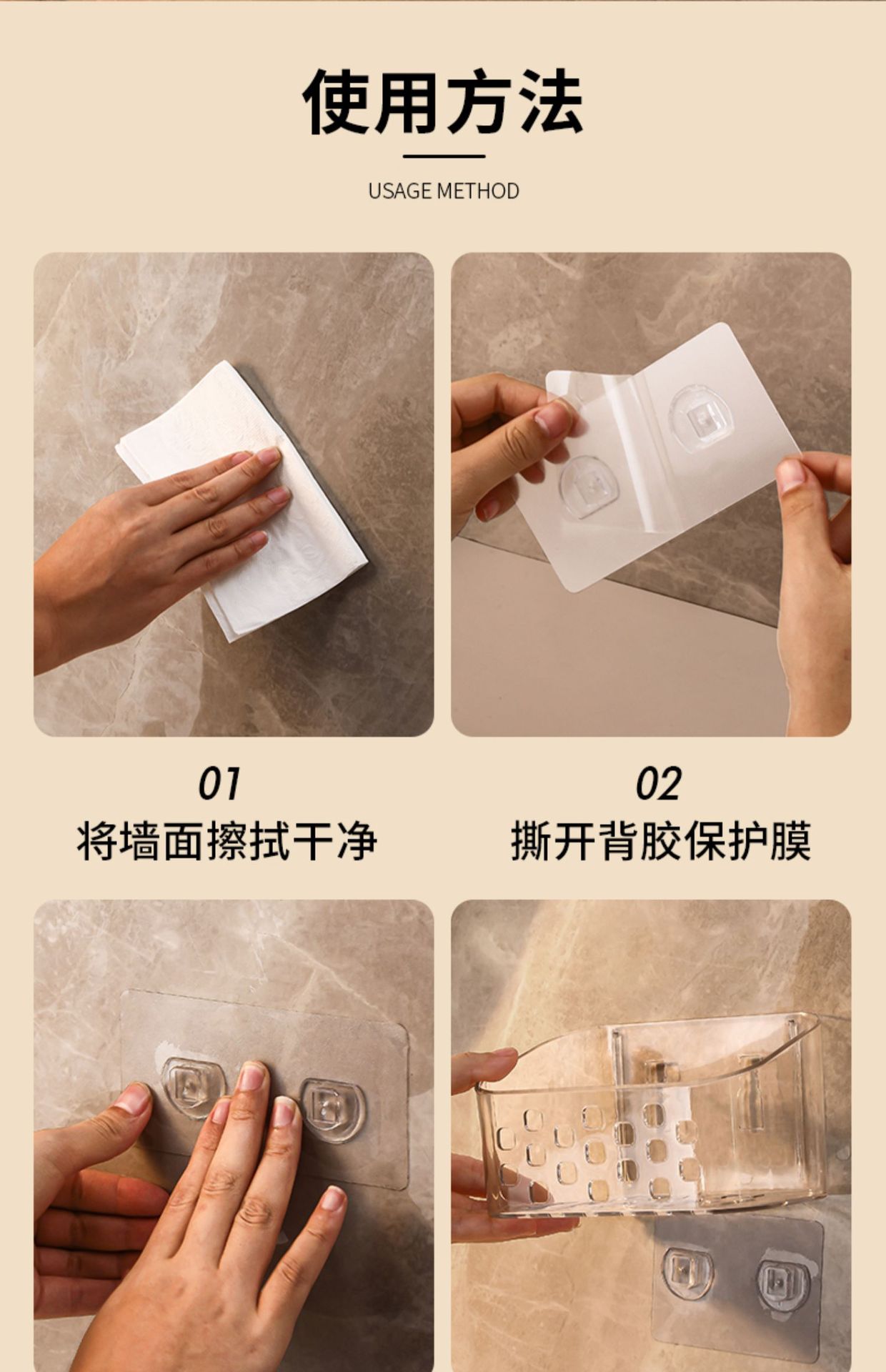 使用方法

USAGE METHOD

01
将墙面擦拭干净

02
撕开背胶保护膜