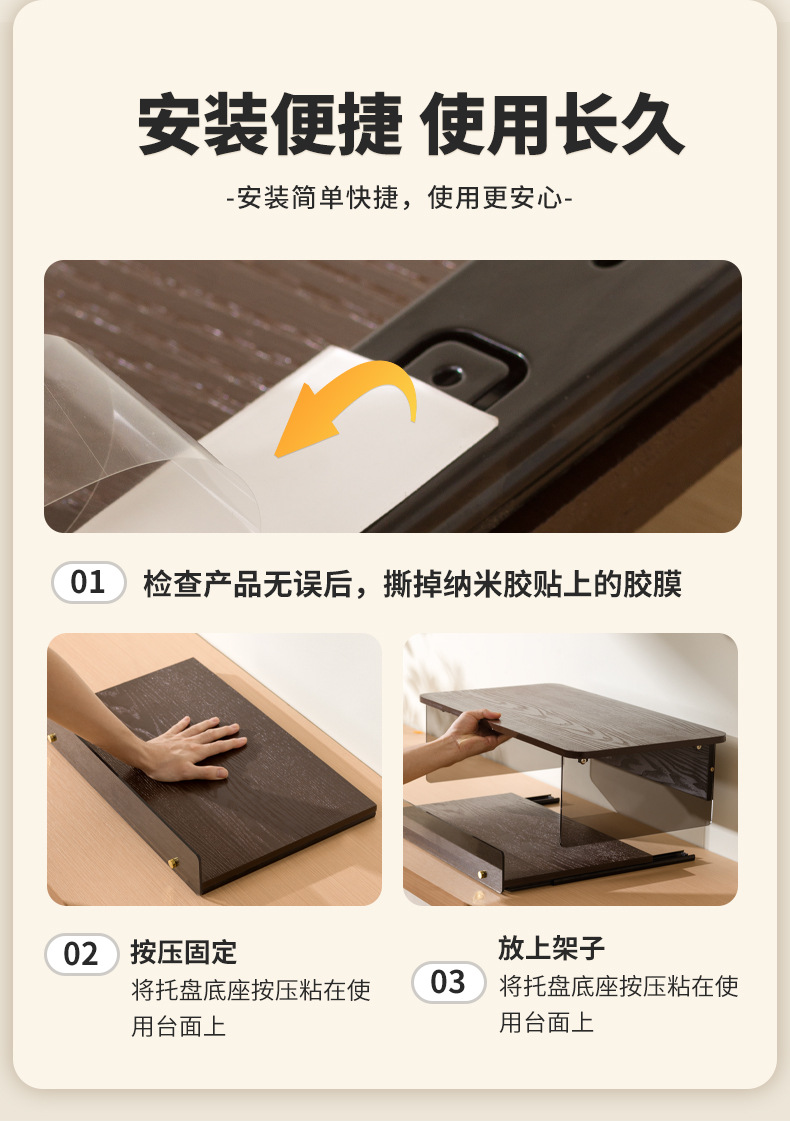 安装便捷 使用长久

-安装简单快捷，使用更安心-

01 检查产品无误后，撕掉纳米胶贴上的胶膜

02 按压固定
将托盘底座按压粘在使用台面上

03 放上架子
将托盘底座按压粘在使用台面上