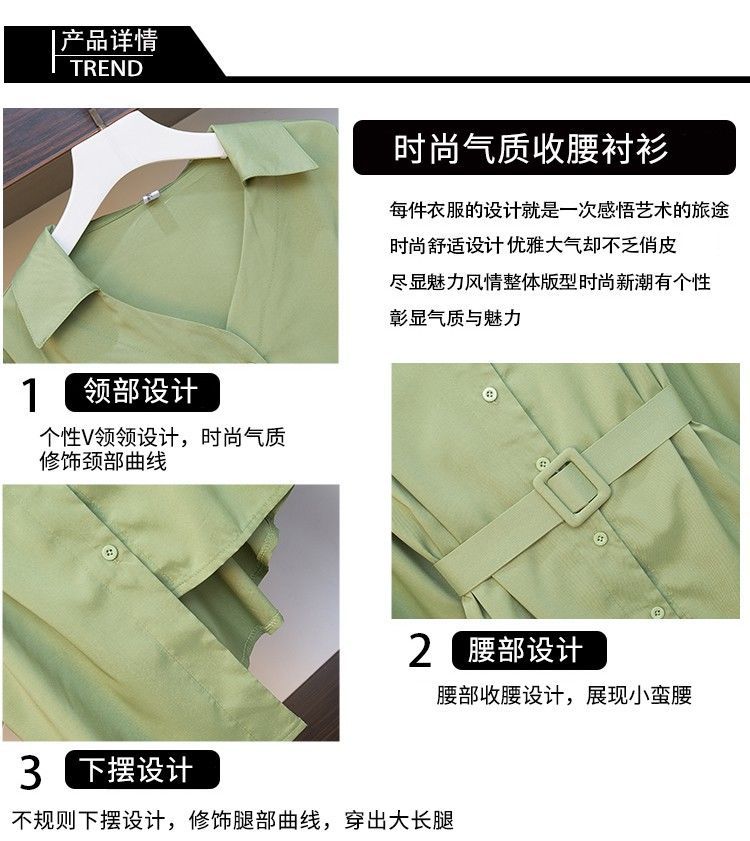 产品详情
TREND

时尚气质收腰衬衫

每件衣服的设计就是一次感悟艺术的旅途
时尚舒适设计 优雅大气却不乏俏皮
尽显魅力风情整体版型时尚新潮有个性
彰显气质与魅力

1 领部设计

个性V领领设计，时尚气质
修饰颈部曲线

2 腰部设计

腰部收腰设计，展现小蛮腰

3 下摆设计

不规则下摆设计，修饰腿部曲线，穿出大长腿