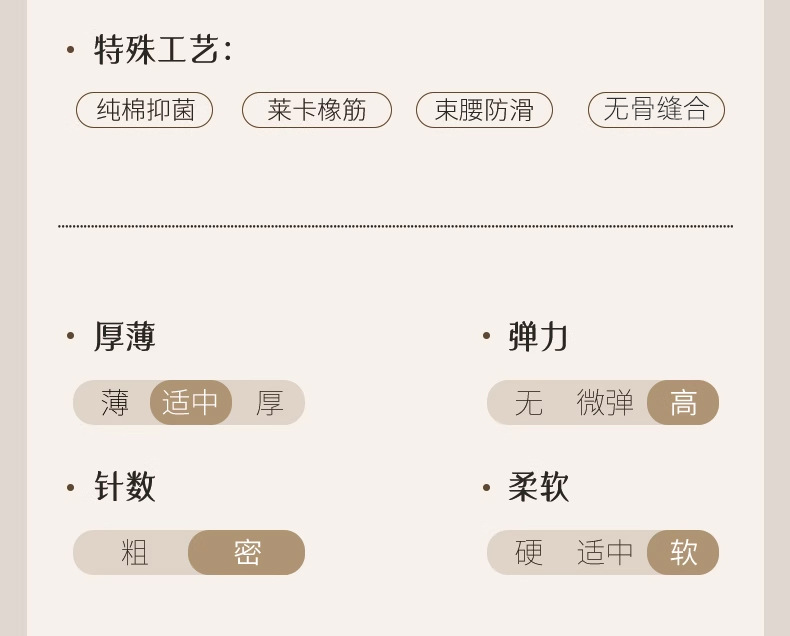 • 特殊工艺:

纯棉抑菌 莱卡橡筋 束腰防滑 无骨缝合

• 厚薄

薄 适中 厚

• 针数

粗 密

• 弹力

无 微弹 高

• 柔软

硬 适中 软