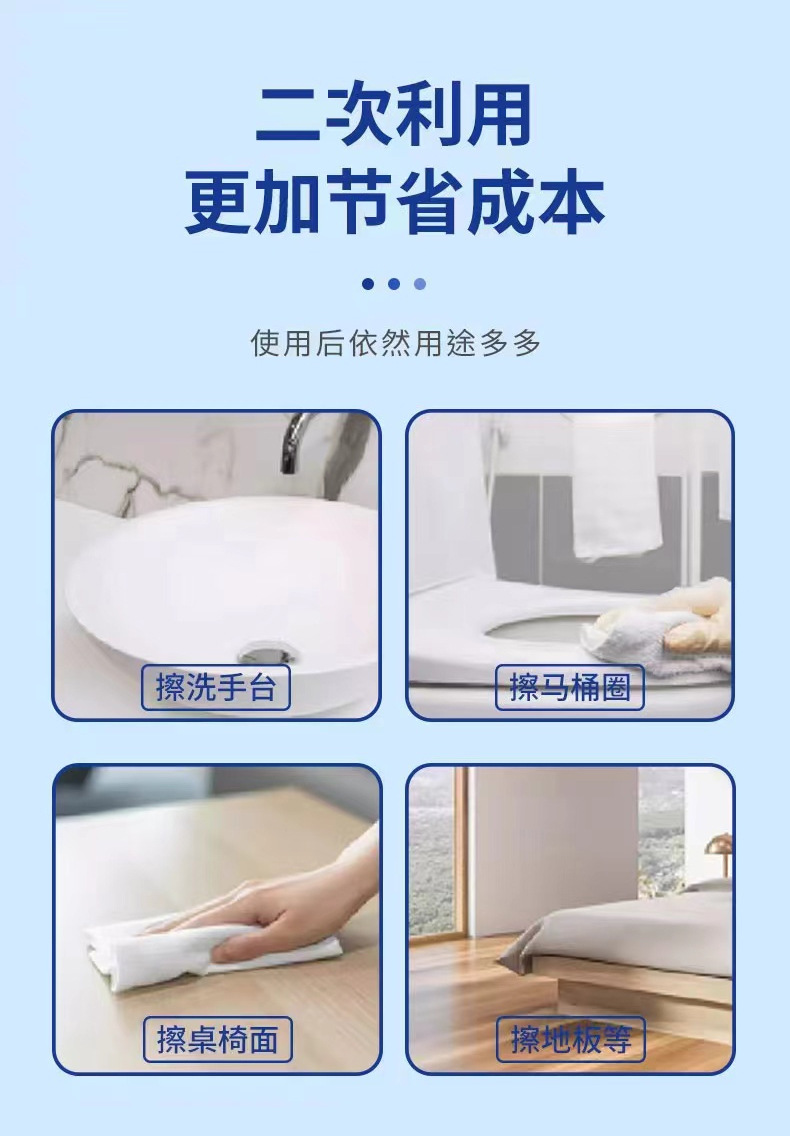 二次利用
更加节省成本

使用后依然用途多多

擦洗手台

擦马桶圈

擦桌椅面

擦地板等