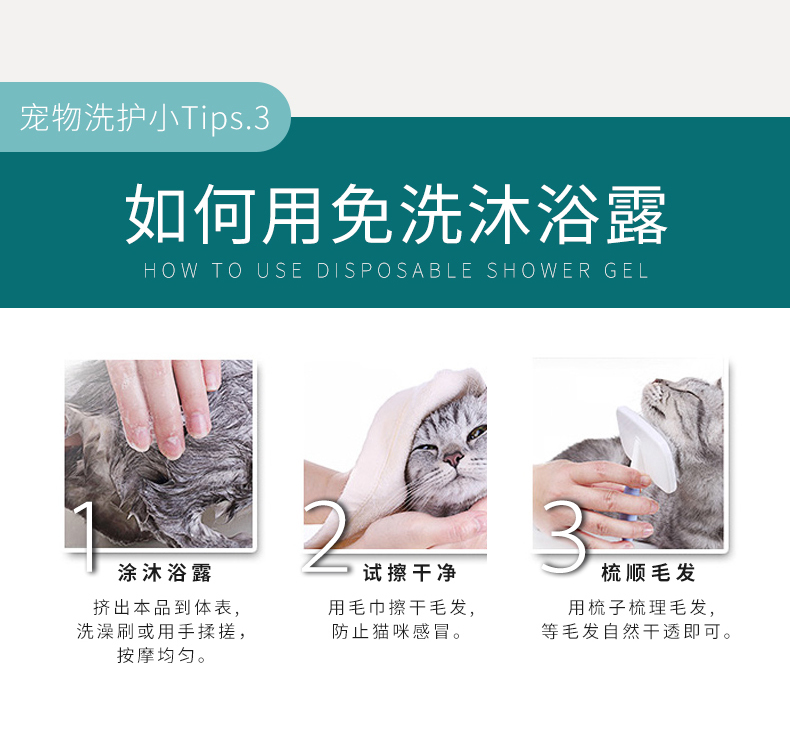 宠物洗护小Tips.3

如何用免洗沐浴露

HOW TO USE DISPOSABLE SHOWER GEL

1 涂沐浴露

挤出本品到体表，洗澡刷或用手揉搓，按摩均匀。

2 试擦干净

用毛巾擦干毛发，防止猫咪感冒。

3 梳顺毛发

用梳子梳理毛发，等毛发自然干透即可。