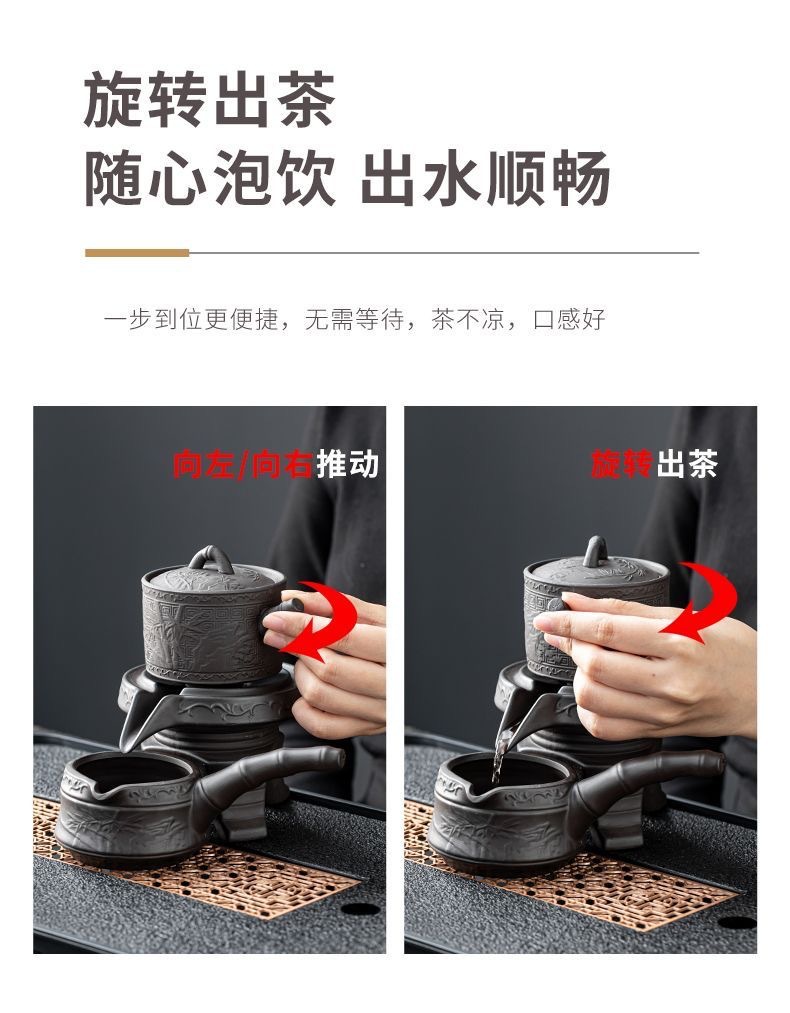 旋转出茶
随心泡饮 出水顺畅

一步到位更便捷，无需等待，茶不凉，口感好

向左/向右推动

旋转出茶