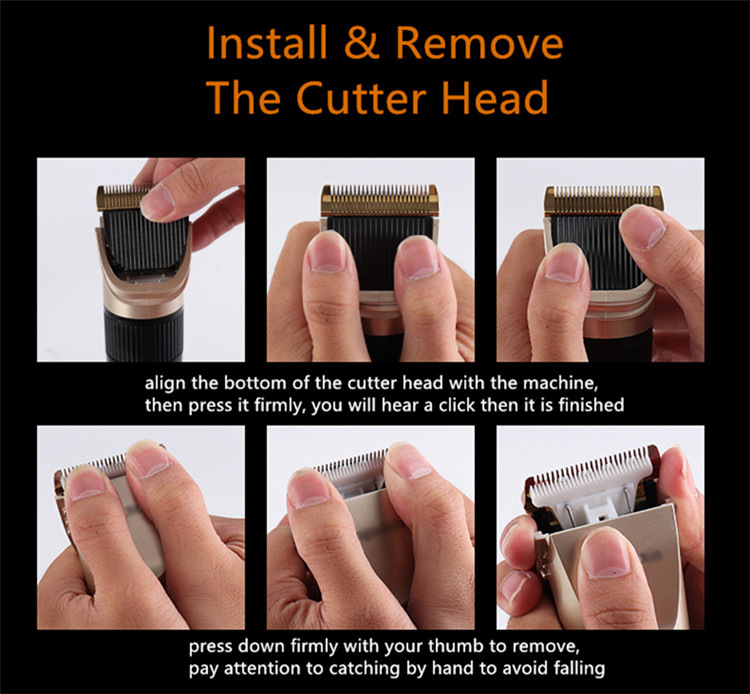 Install & Remove
The Cutter Head

align the bottom of the cutter head with the machine, then press it firmly, you will hear a click then it is finished

press down firmly with your thumb to remove, pay attention to catching by hand to avoid falling