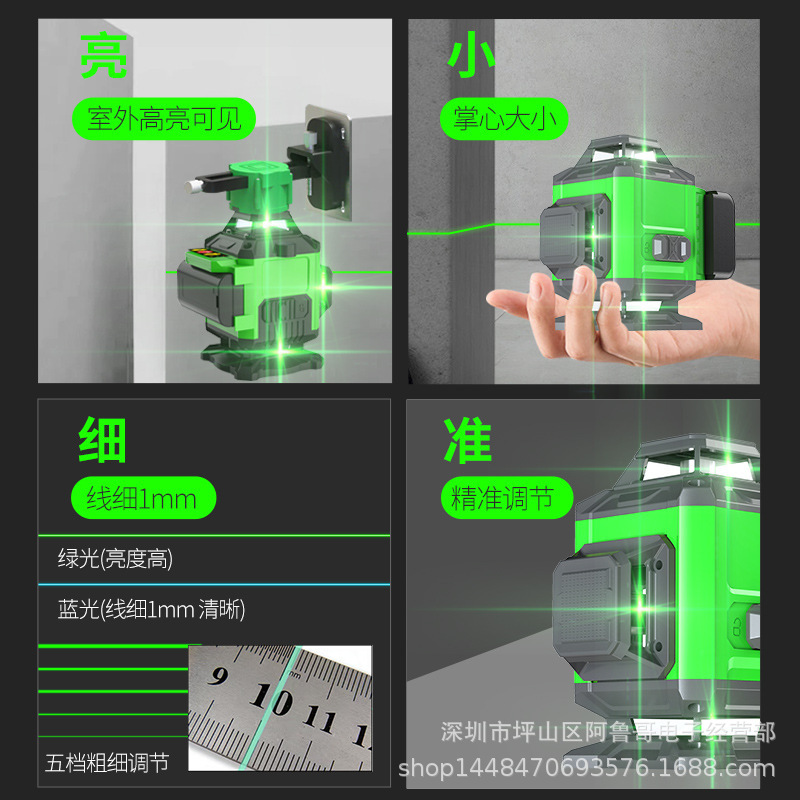 亮

室外高亮可见

小

掌心大小

细

线细1mm

绿光(亮度高)

蓝光(线细1mm 清晰)

9 10 11 1

五档粗细调节

准

精准调节

深圳市坪山区阿鲁哥电子经营部
shop1448470693576.1688.com