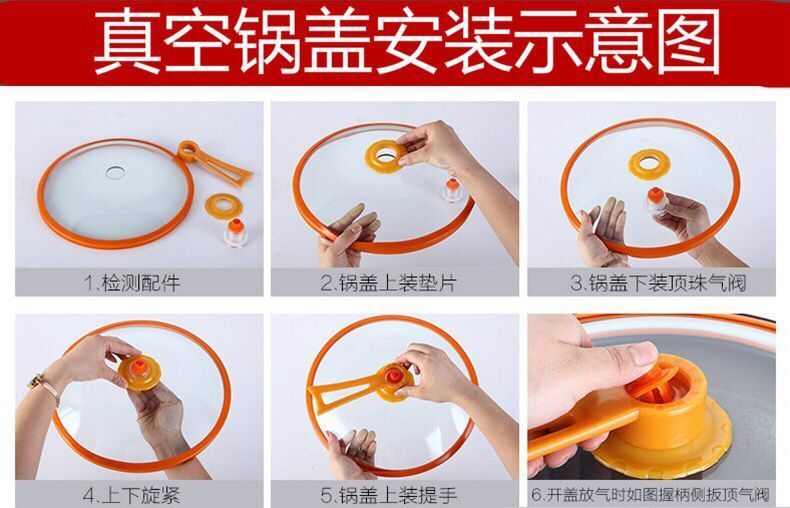 真空锅盖安装示意图

1.检测配件

2.锅盖上装垫片

3.锅盖下装顶珠气阀

4.上下旋紧

5.锅盖上装提手

6.开盖放气时如图握柄侧扳顶气阀