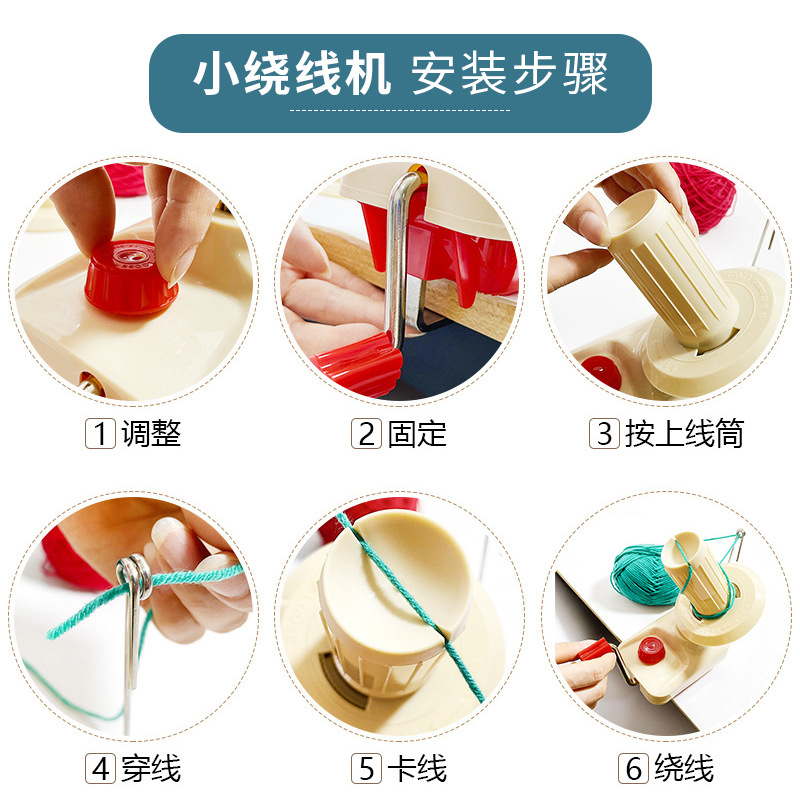 小绕线机 安装步骤

1 调整

2 固定

3 按上线筒

4 穿线

5 卡线

6 绕线