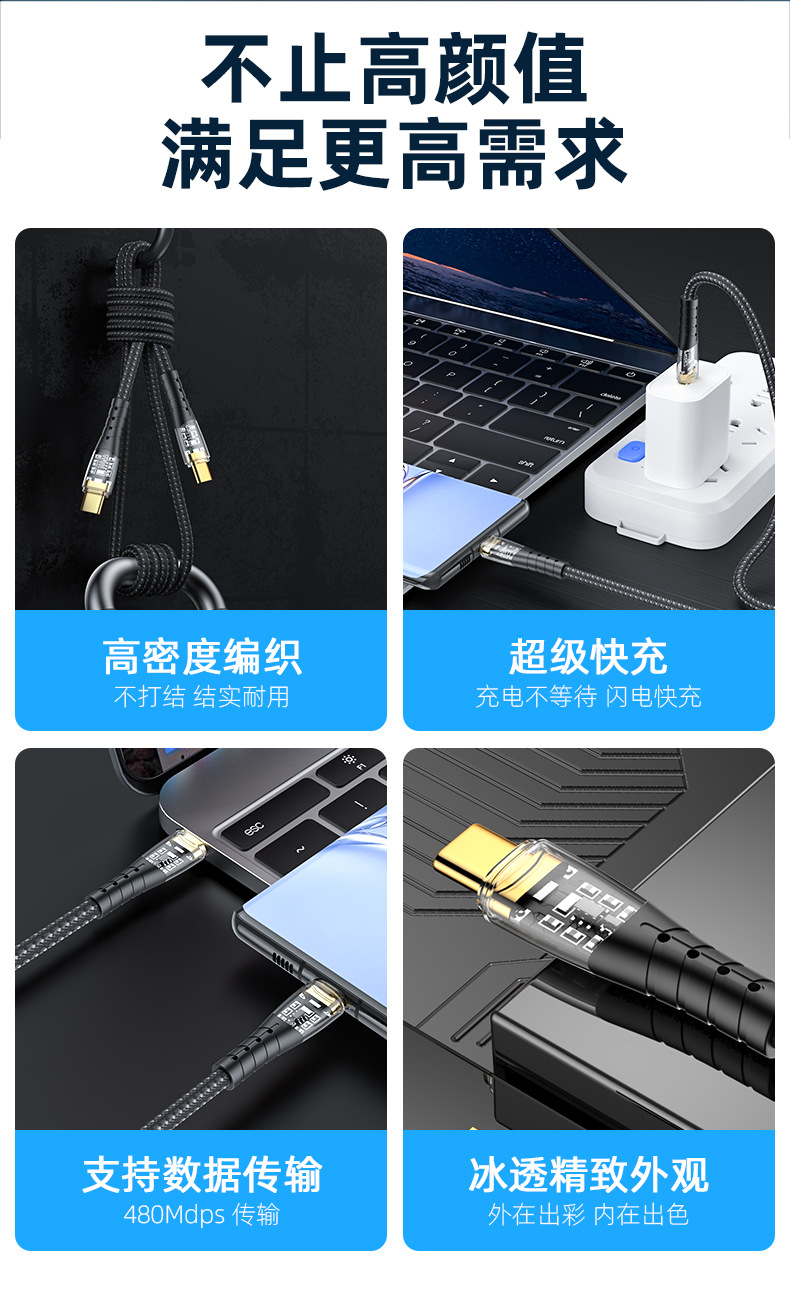 不止高颜值
满足更高需求

高密度编织
不打结 结实耐用

超级快充
充电不等待 闪电快充

支持数据传输
480Mdps 传输

冰透精致外观
外在出彩 内在出色