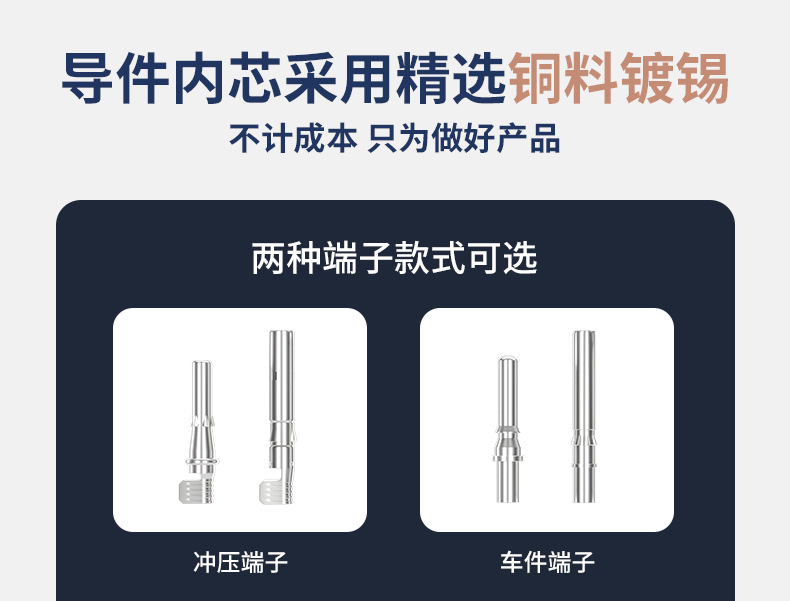 导件内芯采用精选铜料镀锡

不计成本 只为做好产品

两种端子款式可选

冲压端子

车件端子