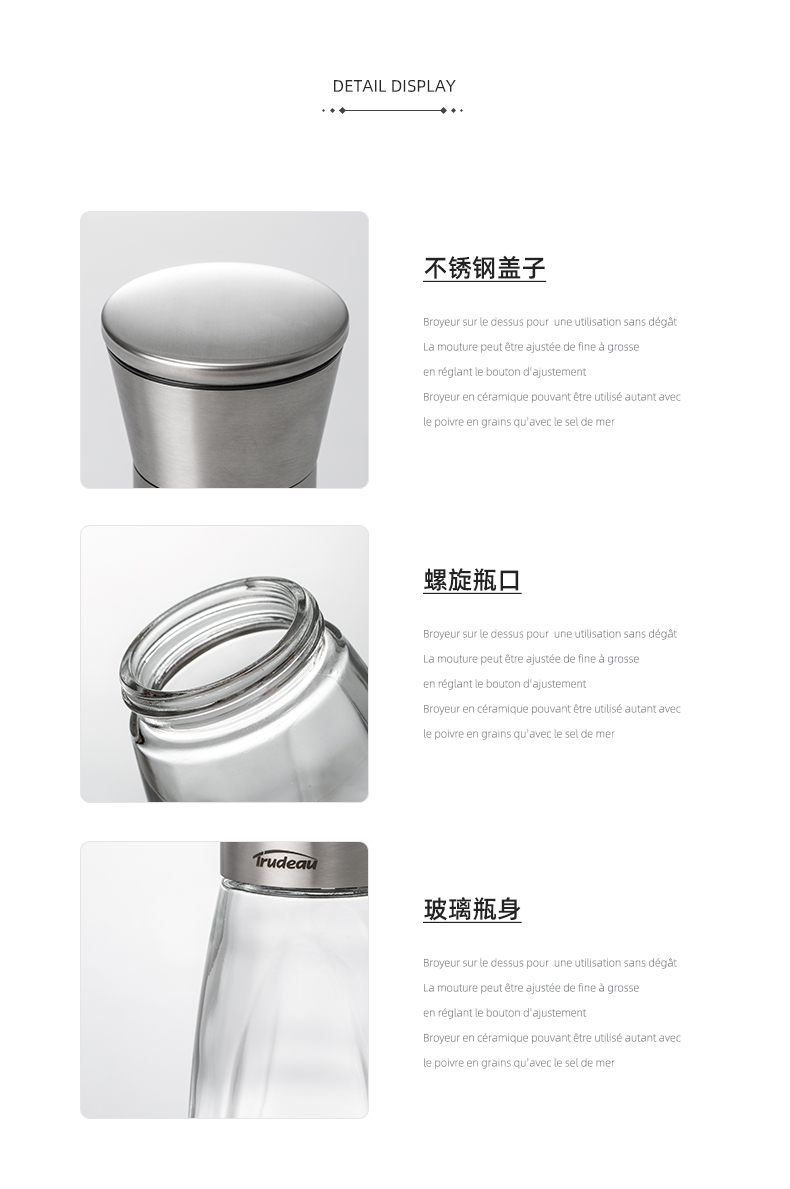 DETAIL DISPLAY

不锈钢盖子

Broyeur sur le dessus pour une utilisation sans dégât
La mouture peut être ajustée de fine à grosse
en réglant le bouton d'ajustement
Broyeur en céramique pouvant être utilisé autant avec
le poivre en grains qu'avec le sel de mer

螺旋瓶口

Broyeur sur le dessus pour une utilisation sans dégât
La mouture peut être ajustée de fine à grosse
en réglant le bouton d'ajustement
Broyeur en céramique pouvant être utilisé autant avec
le poivre en grains qu'avec le sel de mer

Trudeau

玻璃瓶身

Broyeur sur le dessus pour une utilisation sans dégât
La mouture peut être ajustée de fine à grosse
en réglant le bouton d'ajustement
Broyeur en céramique pouvant être utilisé autant avec
le poivre en grains qu'avec le sel de mer