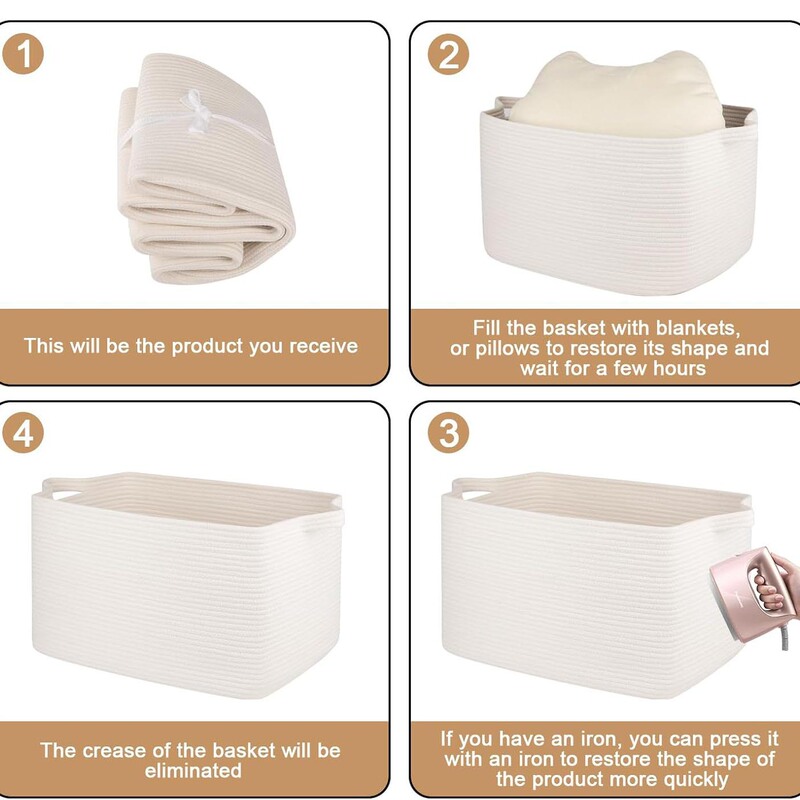 1

This will be the product you receive

2

Fill the basket with blankets, or pillows to restore its shape and wait for a few hours

4

The crease of the basket will be eliminated

3

If you have an iron, you can press it with an iron to restore the shape of the product more quickly