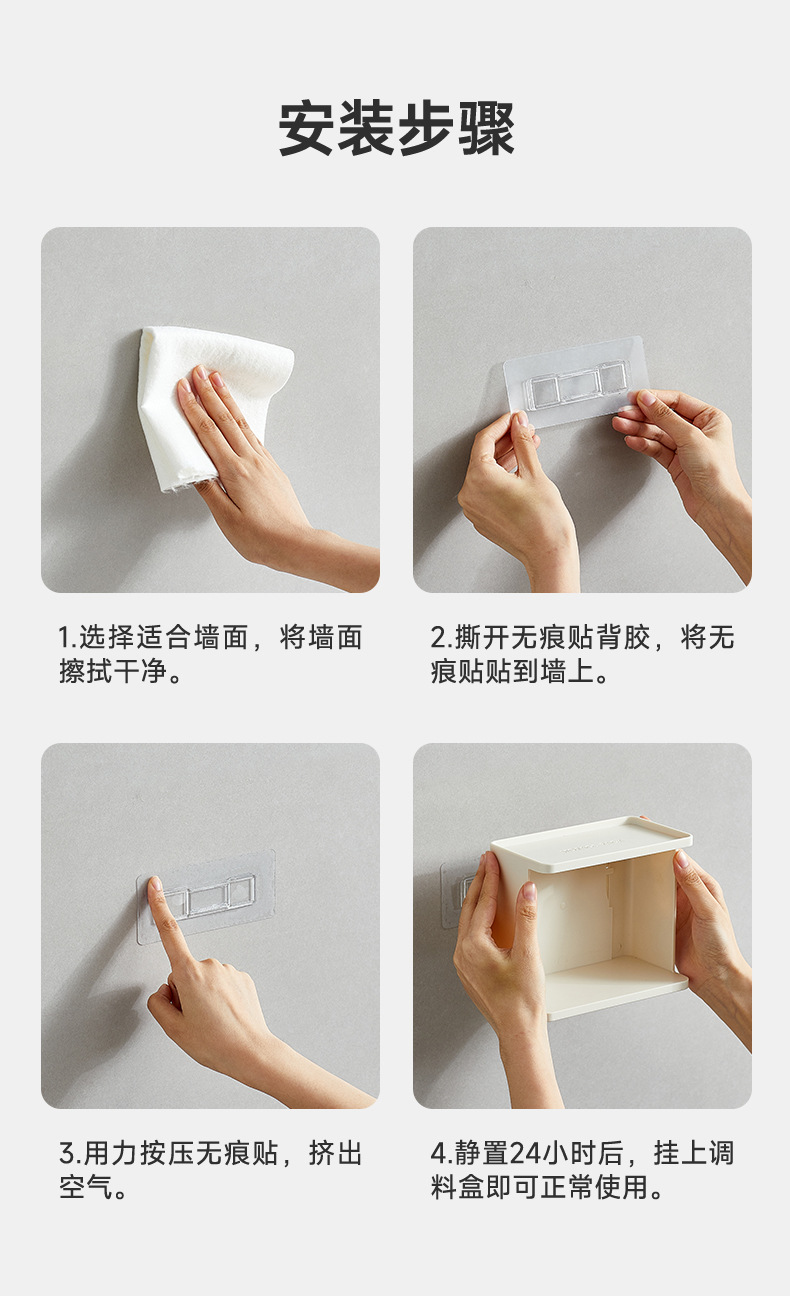 安装步骤

1.选择适合墙面，将墙面擦拭干净。

2.撕开无痕贴背胶，将无痕贴贴到墙上。

3.用力按压无痕贴，挤出空气。

4.静置24小时后，挂上调料盒即可正常使用。