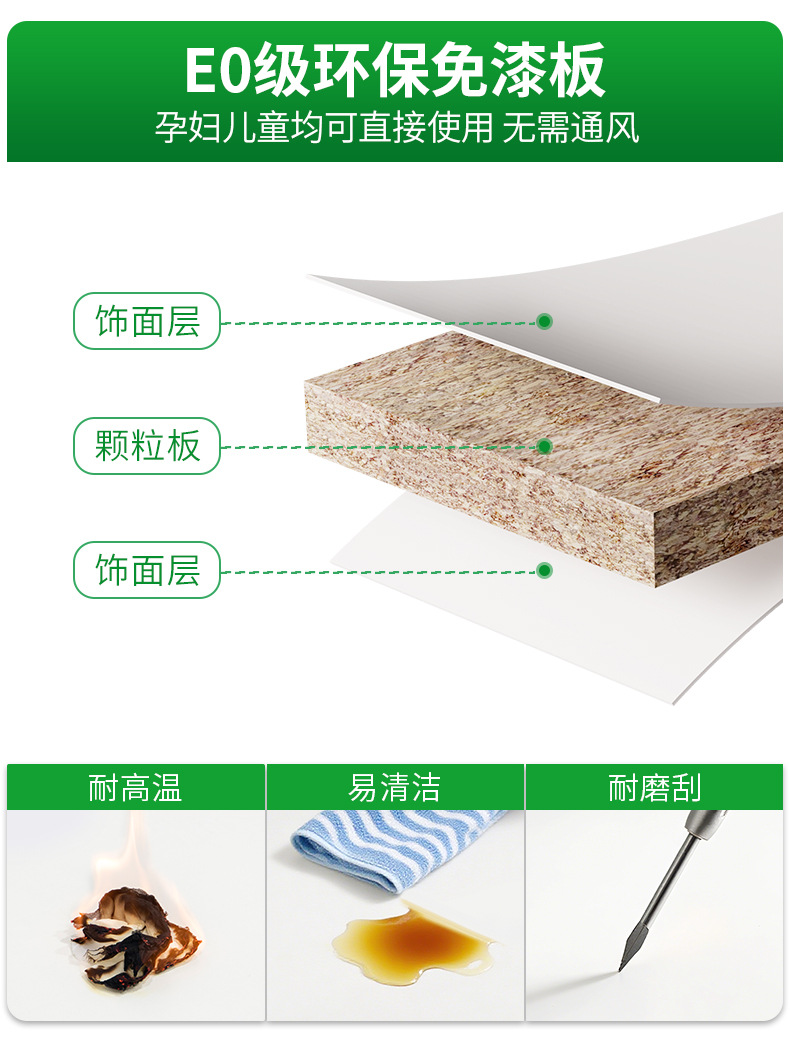 E0级环保免漆板
孕妇儿童均可直接使用 无需通风

饰面层

颗粒板

饰面层

耐高温

易清洁

耐磨刮