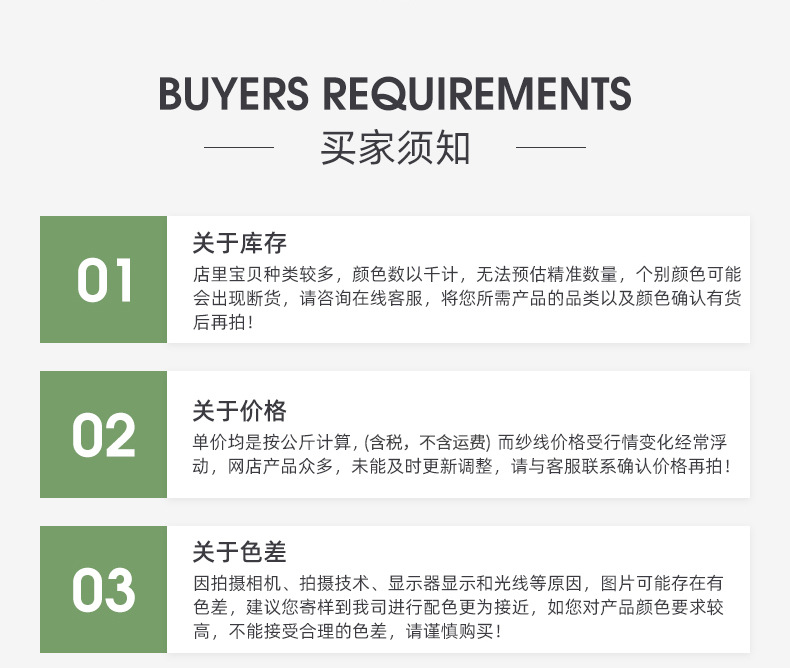 BUYERS REQUIREMENTS

买家须知

01

关于库存

店里宝贝种类较多，颜色数以千计，无法预估精准数量，个别颜色可能会出现断货，请咨询在线客服，将您所需产品的品类以及颜色确认有货后再拍！

02

关于价格

单价均是按公斤计算，(含税，不含运费) 而纱线价格受行情变化经常浮动，网店产品众多，未能及时更新调整，请与客服联系确认价格再拍！

03

关于色差

因拍摄相机、拍摄技术、显示器显示和光线等原因，图片可能存在有色差，建议您寄样到我司进行配色更为接近，如您对产品颜色要求较高，不能接受合理的色差，请谨慎购买！