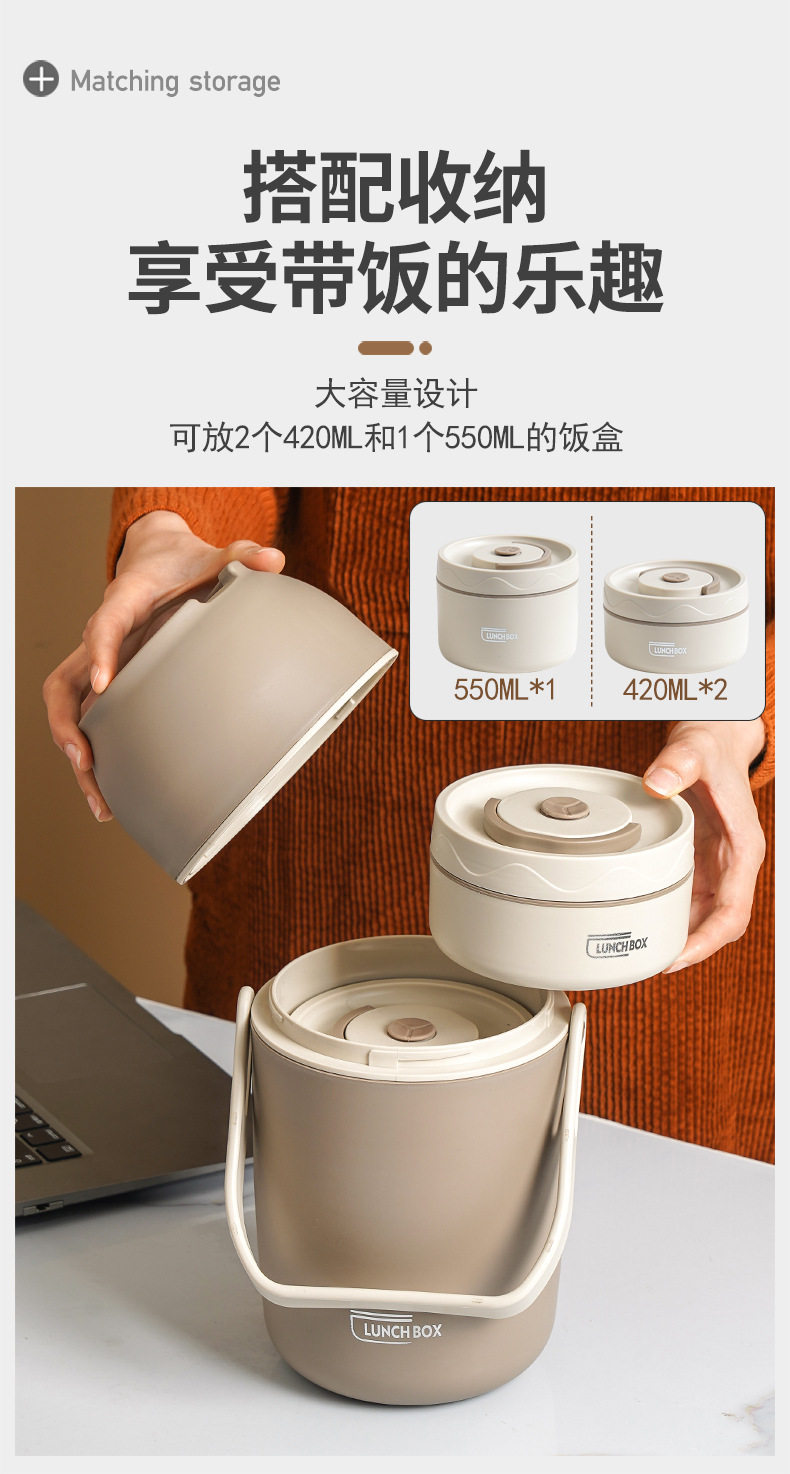 Matching storage

搭配收纳
享受带饭的乐趣

大容量设计
可放2个420ML和1个550ML的饭盒

LUNCH BOX
550ML*1

LUNCH BOX
420ML*2

LUNCH BOX

LUNCH BOX