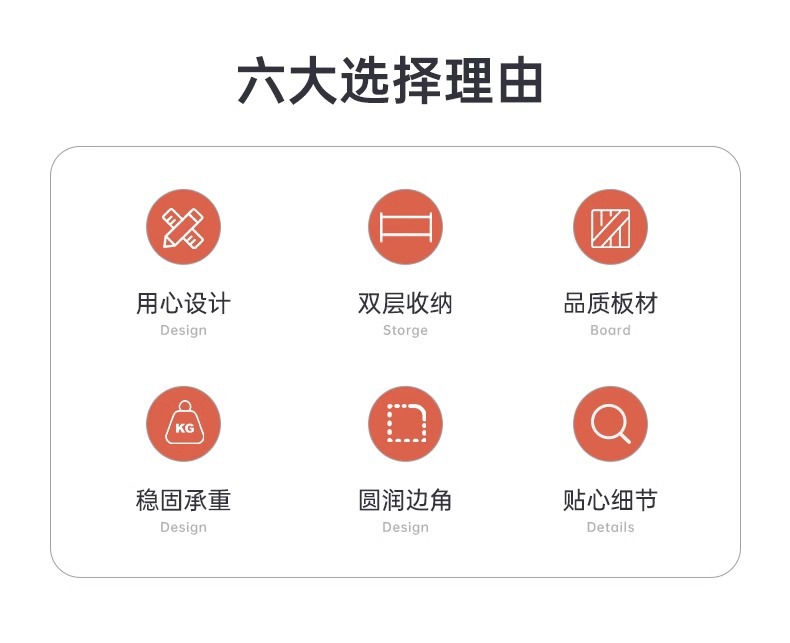 六大选择理由

用心设计
Design

双层收纳
Storge

品质板材
Board

KG
稳固承重
Design

圆润边角
Design

贴心细节
Details