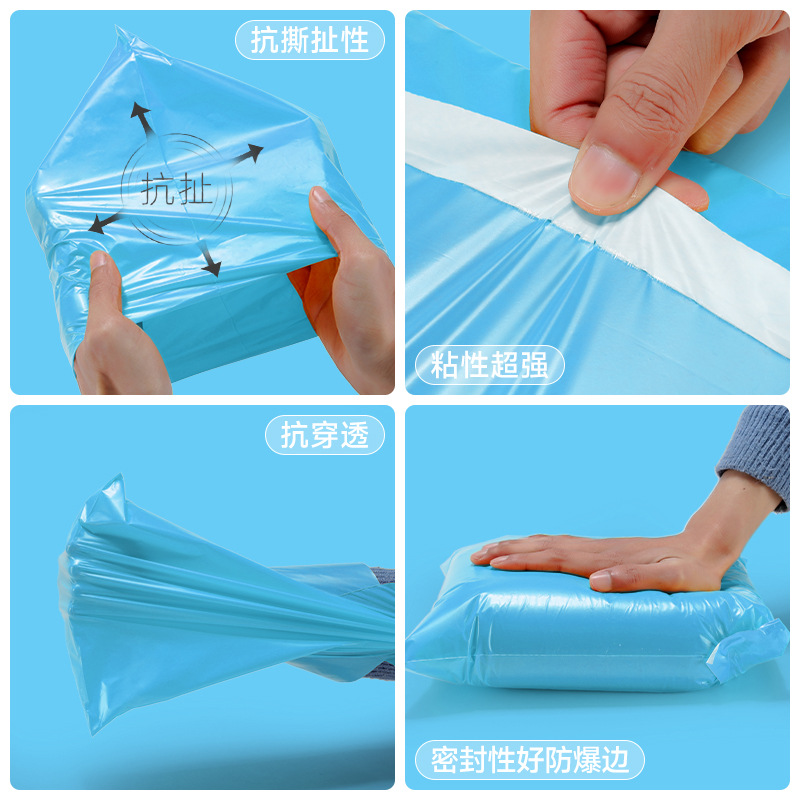 抗撕扯性

抗扯

粘性超强

抗穿透

密封性好防爆边