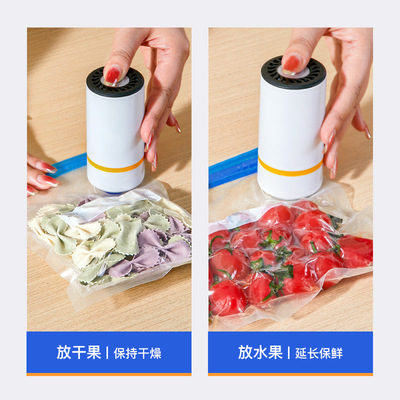 放干果 | 保持干燥

放水果 | 延长保鲜