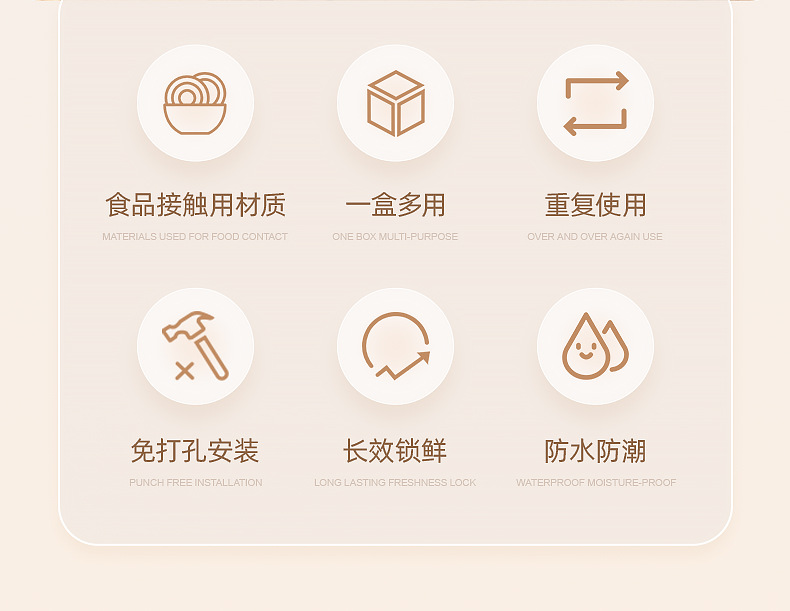 食品接触用材质
MATERIALS USED FOR FOOD CONTACT

一盒多用
ONE BOX MULTI-PURPOSE

重复使用
OVER AND OVER AGAIN USE

免打孔安装
PUNCH FREE INSTALLATION

长效锁鲜
LONG LASTING FRESHNESS LOCK

防水防潮
WATERPROOF MOISTURE-PROOF