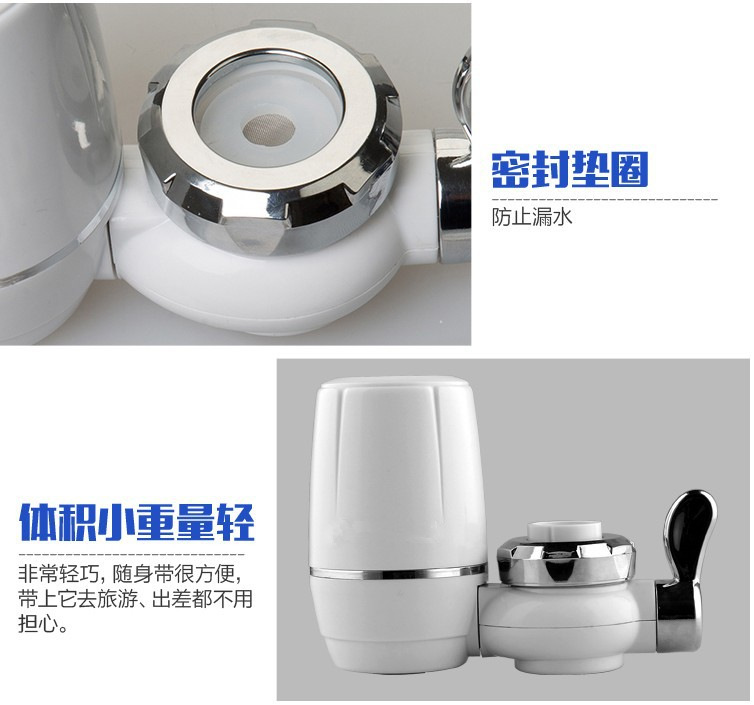 密封垫圈

防止漏水

体积小重量轻

非常轻巧，随身带很方便，带上它去旅游、出差都不用担心。