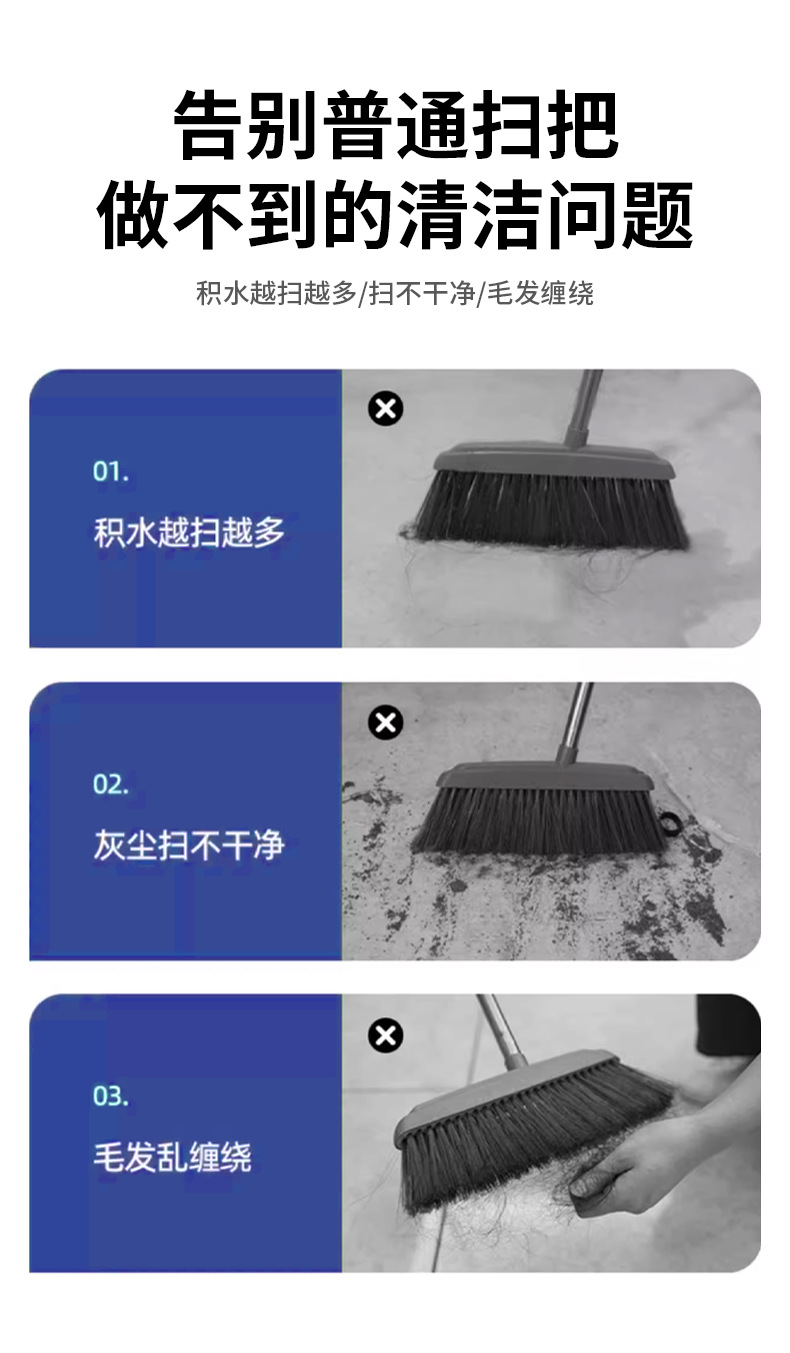 告别普通扫把
做不到的清洁问题

积水越扫越多/扫不干净/毛发缠绕

01.
积水越扫越多

02.
灰尘扫不干净

03.
毛发乱缠绕