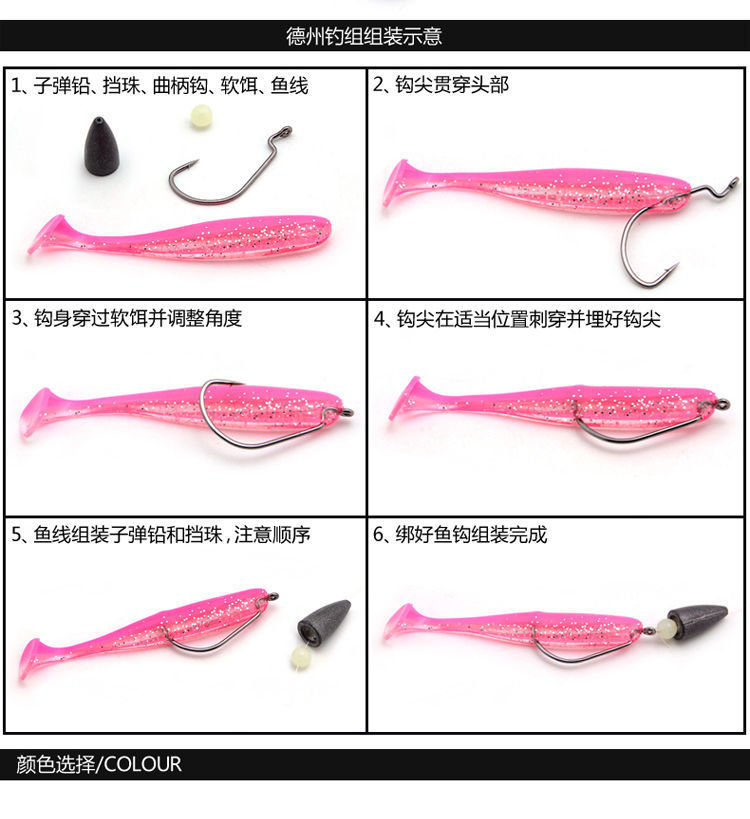 德州钓组组装示意

1、子弹铅、挡珠、曲柄钩、软饵、鱼线

2、钩尖贯穿头部

3、钩身穿过软饵并调整角度

4、钩尖在适当位置刺穿并埋好钩尖

5、鱼线组装子弹铅和挡珠，注意顺序

6、绑好鱼钩组装完成

颜色选择/COLOUR