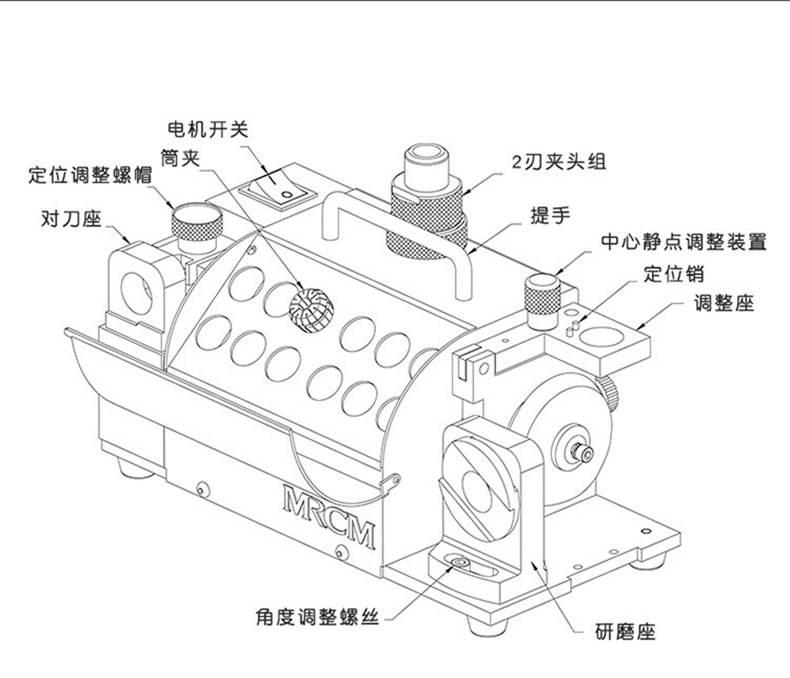 电机开关
筒夹
定位调整螺帽
对刀座
2刃夹头组
提手
中心静点调整装置
定位销
调整座
MRCM
角度调整螺丝
研磨座