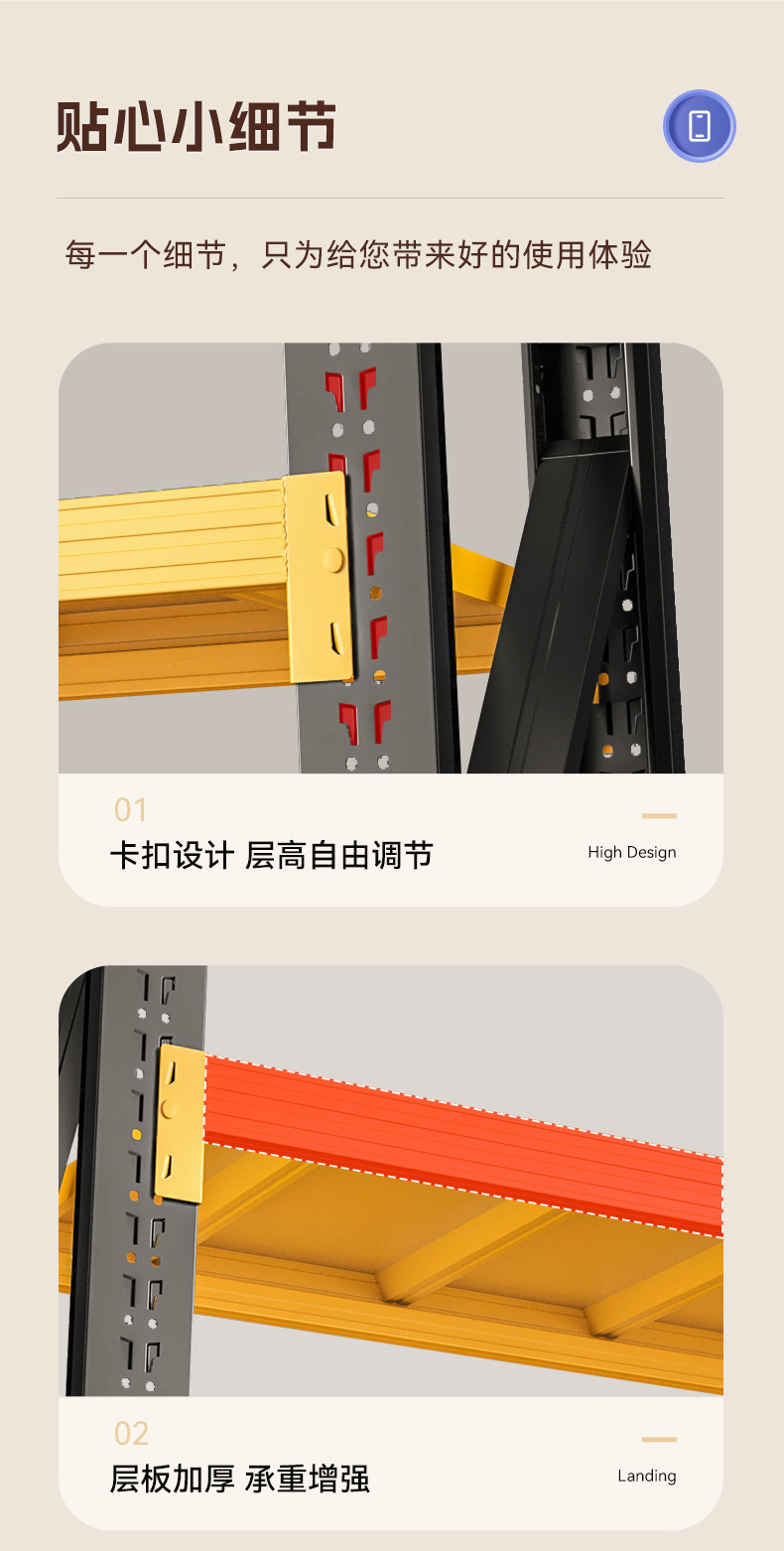 贴心小细节

每一个细节，只为给您带来好的使用体验

01

卡扣设计 层高自由调节

High Design

02

层板加厚 承重增强

Landing