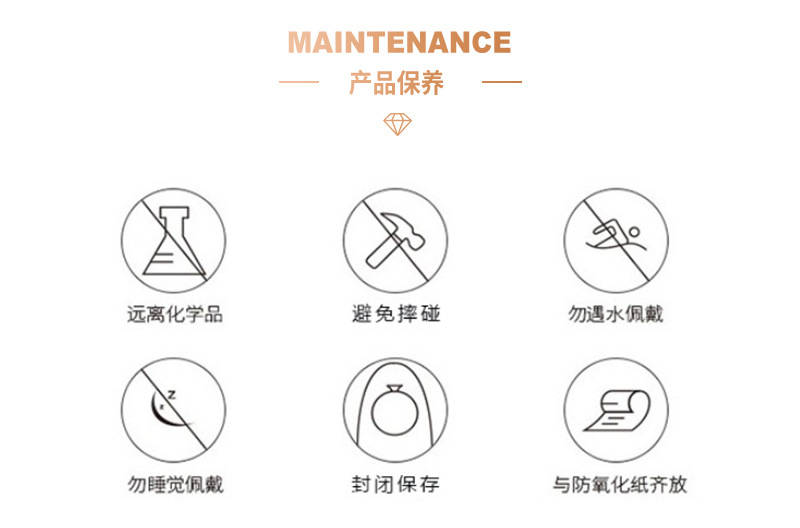 MAINTENANCE

产品保养

远离化学品

避免摔碰

勿遇水佩戴

z
z

勿睡觉佩戴

封闭保存

与防氧化纸齐放