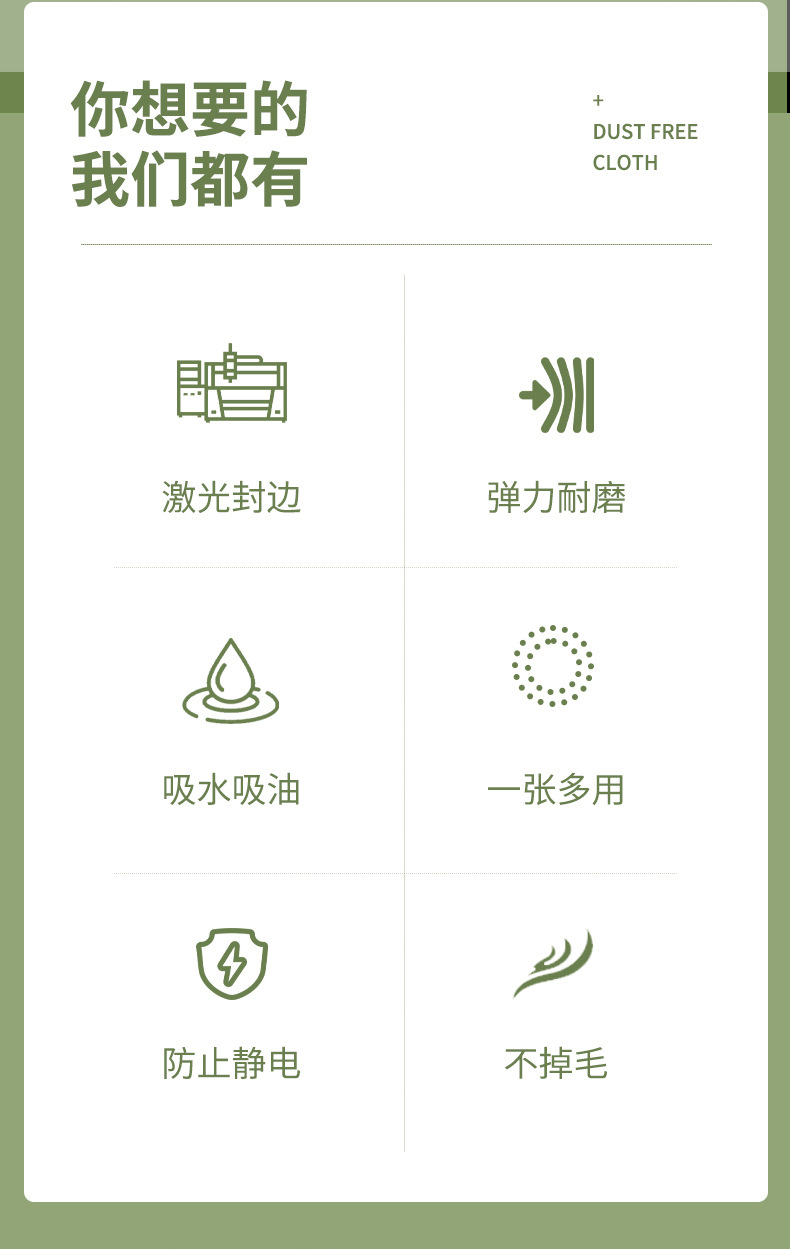 你想要的
我们都有

+
DUST FREE
CLOTH

激光封边

弹力耐磨

吸水吸油

一张多用

防止静电

不掉毛