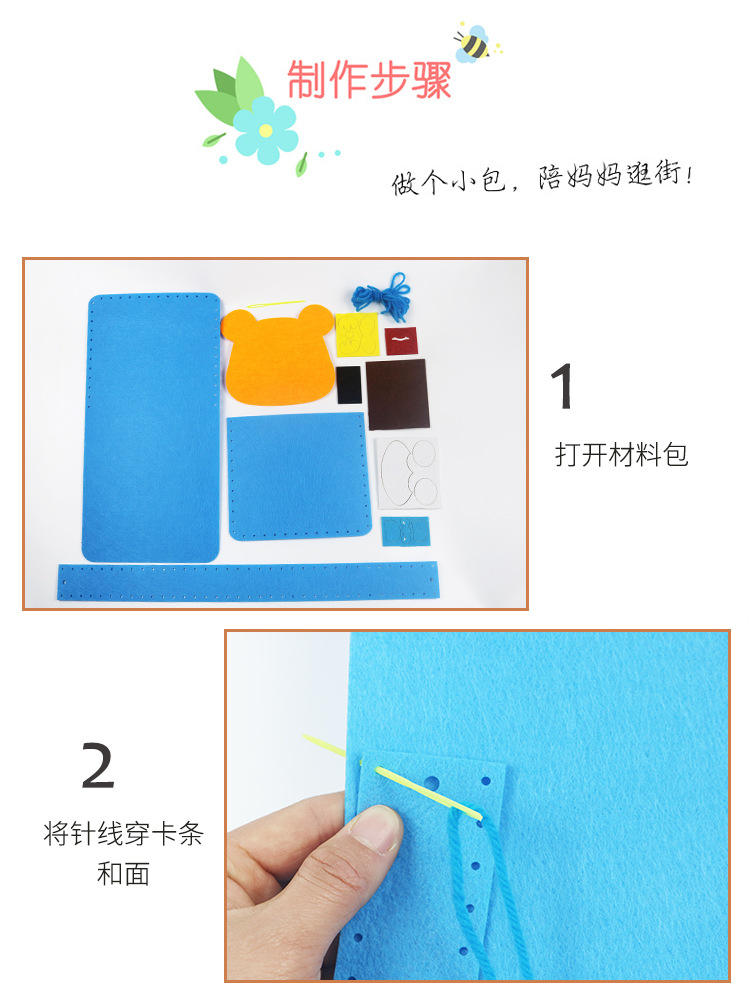 制作步骤

做个小包，陪妈妈逛街！

1

打开材料包

2

将针线穿卡条和面