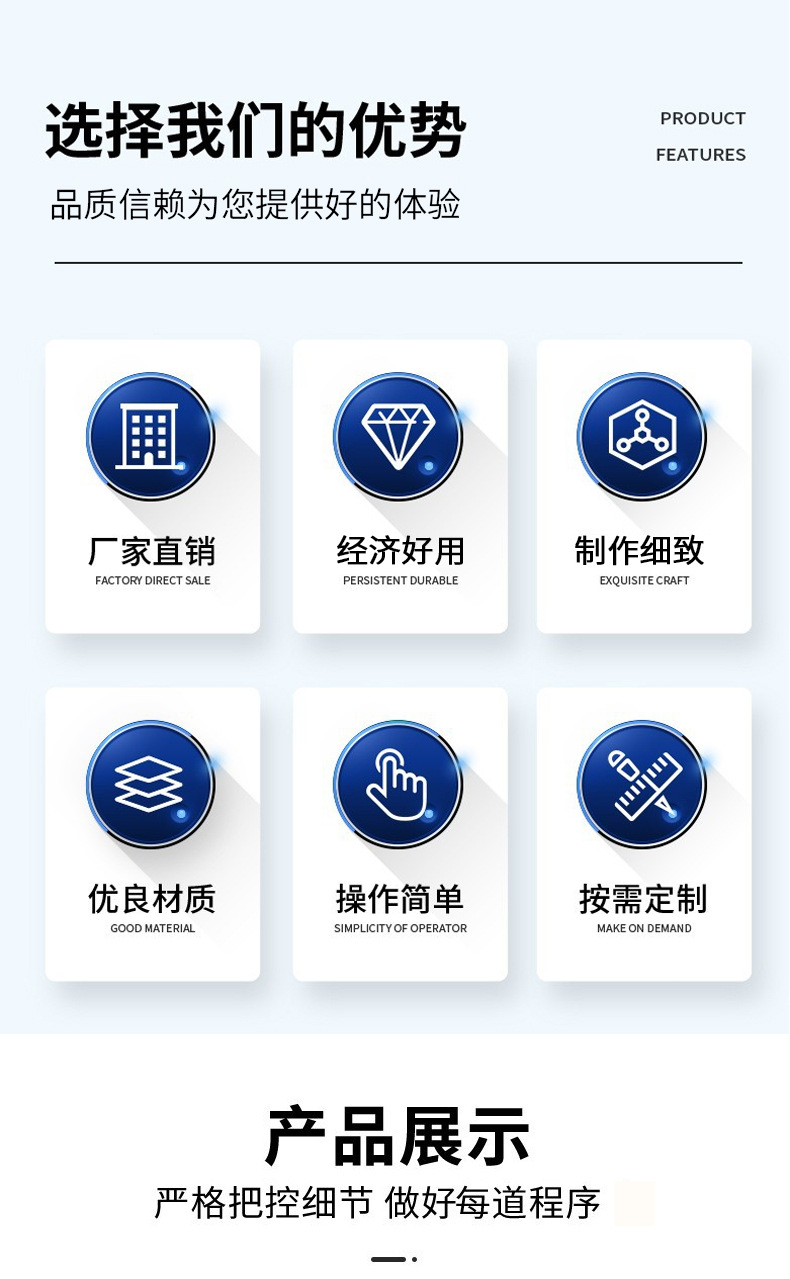 选择我们的优势

PRODUCT
FEATURES

品质信赖为您提供好的体验

厂家直销
FACTORY DIRECT SALE

经济好用
PERSISTENT DURABLE

制作细致
EXQUISITE CRAFT

优良材质
GOOD MATERIAL

操作简单
SIMPLICITY OF OPERATOR

按需定制
MAKE ON DEMAND

产品展示

严格把控细节 做好每道程序