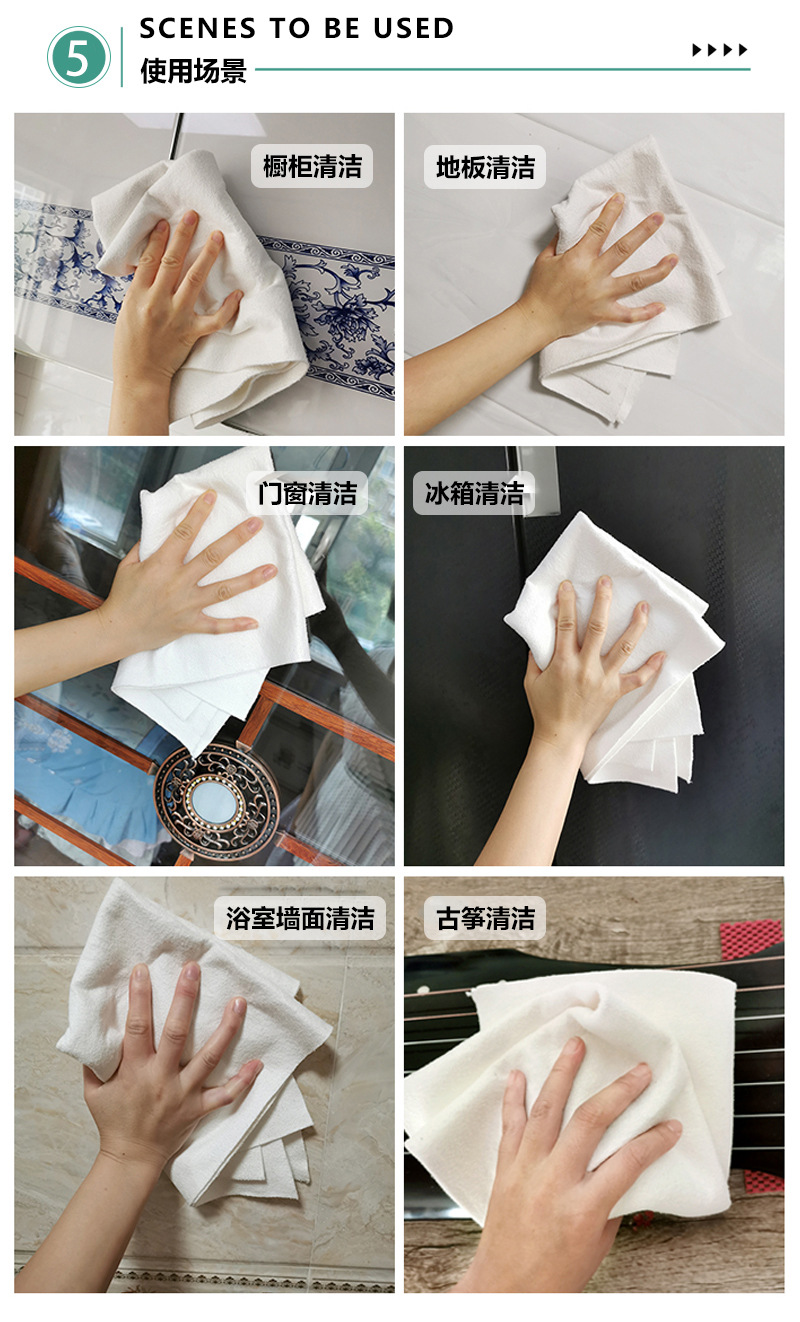 5
SCENES TO BE USED
使用场景

橱柜清洁

地板清洁

门窗清洁

冰箱清洁

浴室墙面清洁

古筝清洁