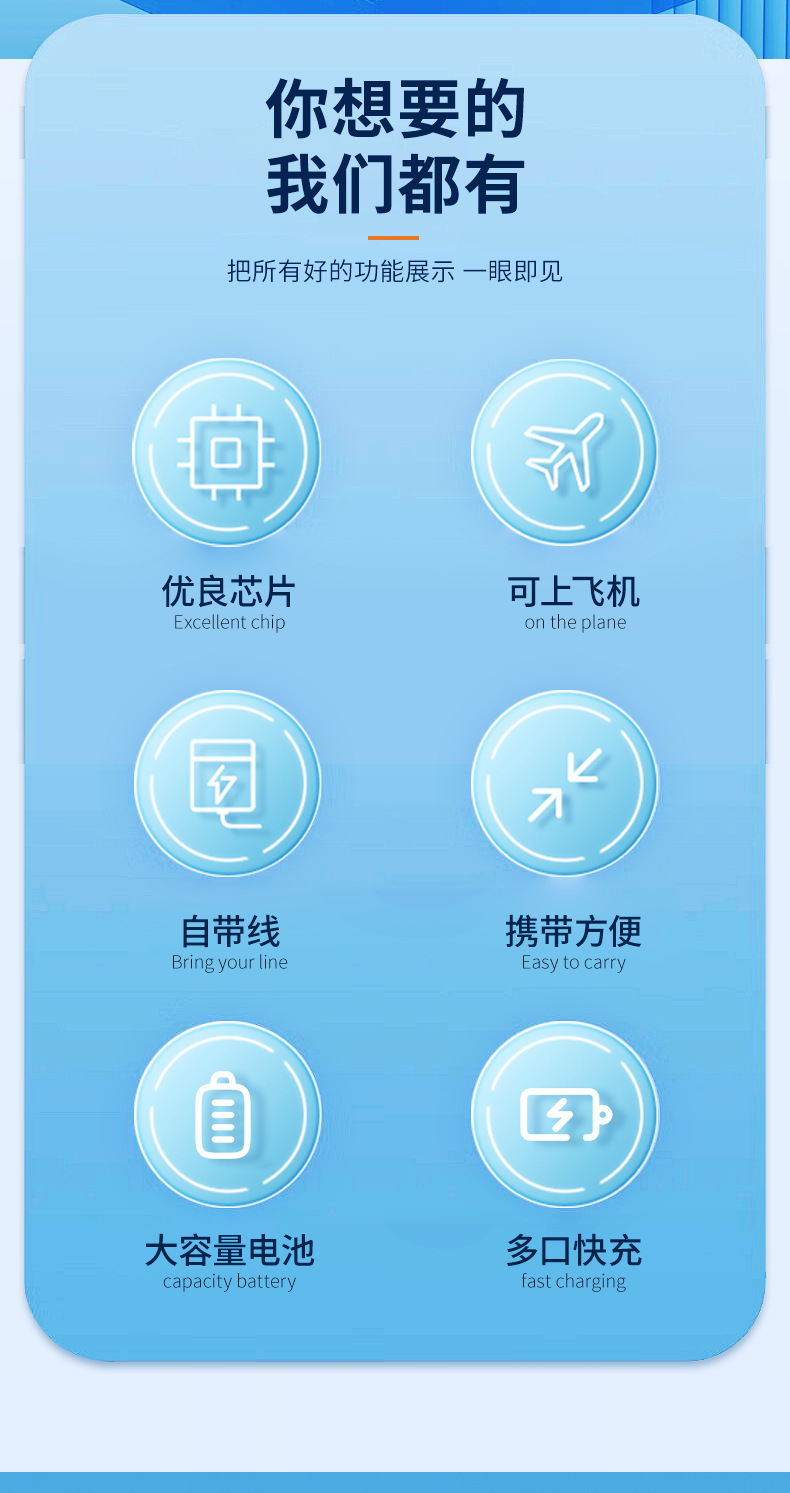 你想要的
我们都有

把所有好的功能展示 一眼即见

优良芯片
Excellent chip

可上飞机
on the plane

自带线
Bring your line

携带方便
Easy to carry

大容量电池
capacity battery

多口快充
fast charging