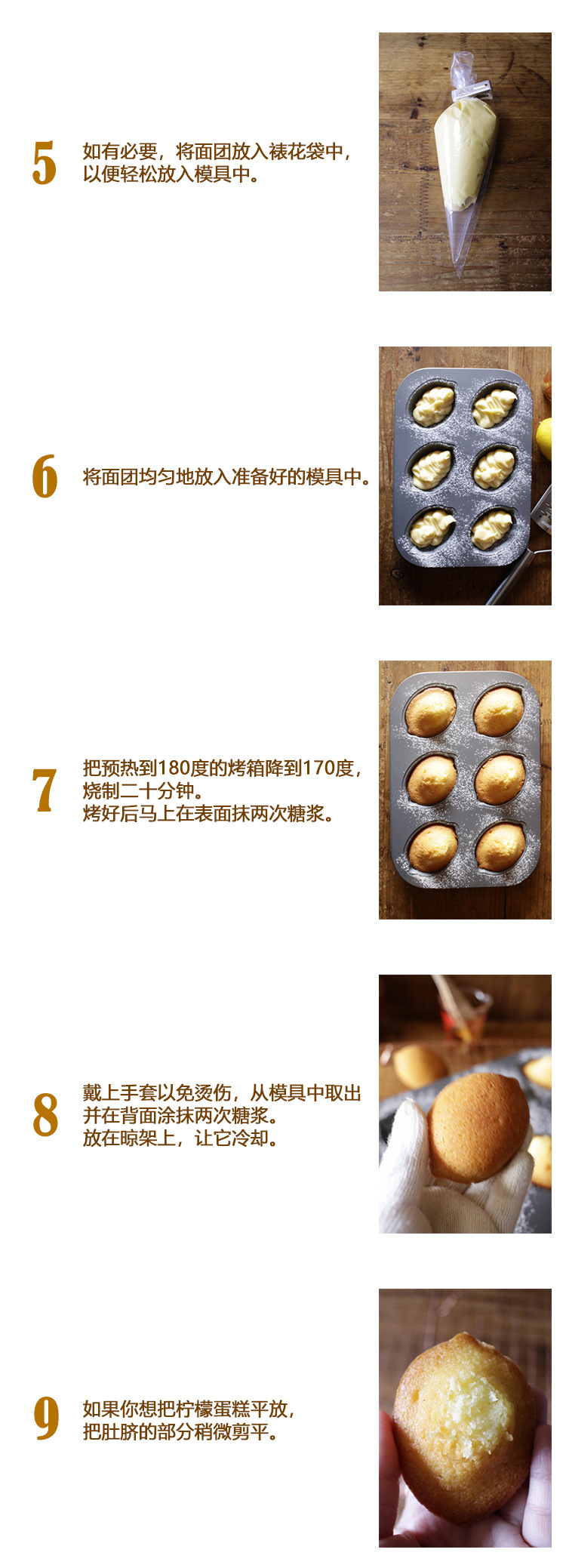 5 如有必要，将面团放入裱花袋中，以便轻松放入模具中。

6 将面团均匀地放入准备好的模具中。

7 把预热到180度的烤箱降到170度，烧制二十分钟。
烤好后马上在表面抹两次糖浆。

8 戴上手套以免烫伤，从模具中取出并在背面涂抹两次糖浆。
放在晾架上，让它冷却。

9 如果你想把柠檬蛋糕平放，把肚脐的部分稍微剪平。