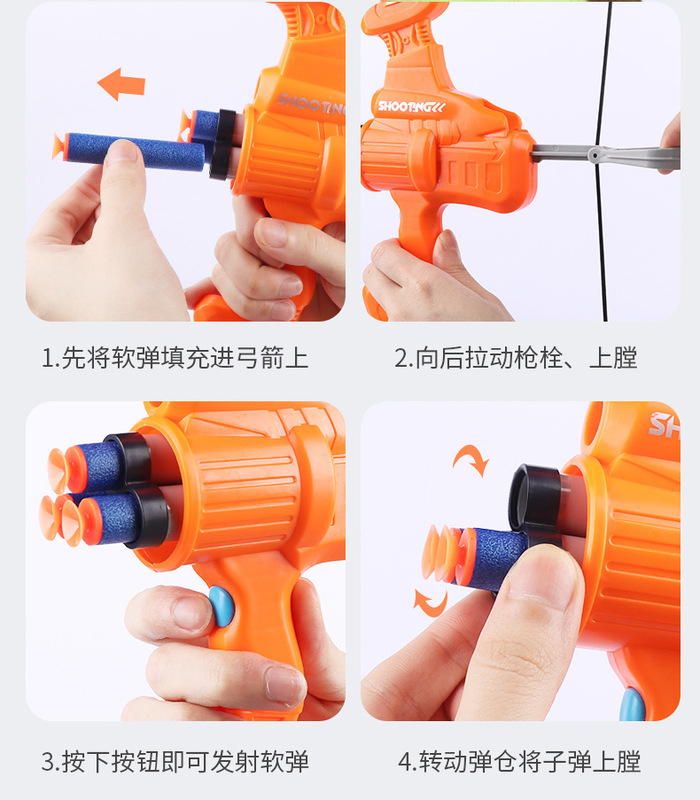 SHOOTING

SHOOTING

1.先将软弹填充进弓箭上

2.向后拉动枪栓、上膛

SH

3.按下按钮即可发射软弹

4.转动弹仓将子弹上膛